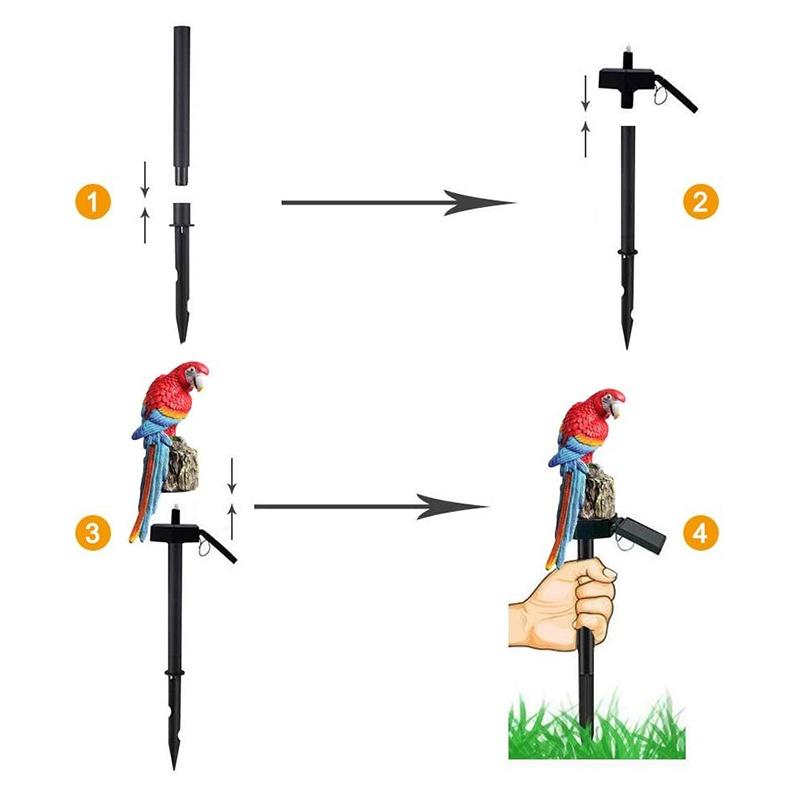 1
2
3
4