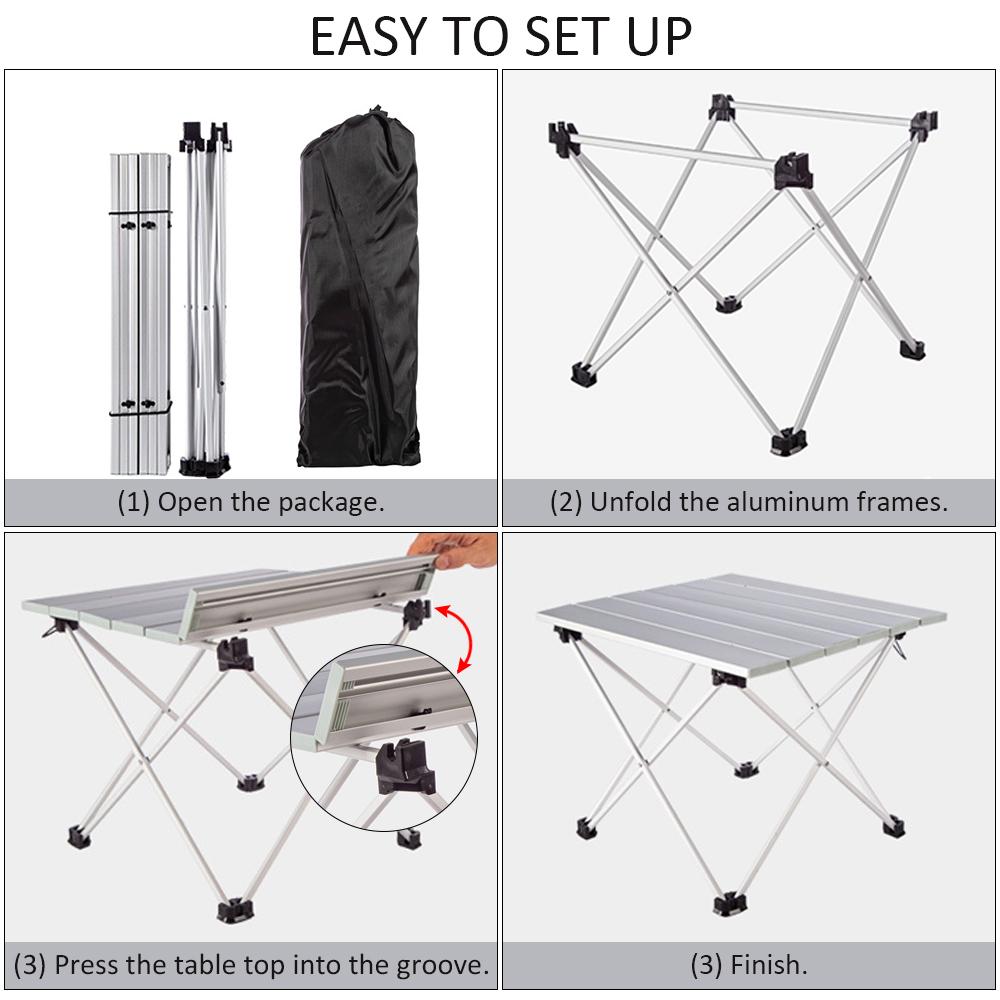 EASY TO SET UP

(1) Open the package.

(2) Unfold the aluminum frames.

(3) Press the table top into the groove.

(3) Finish.