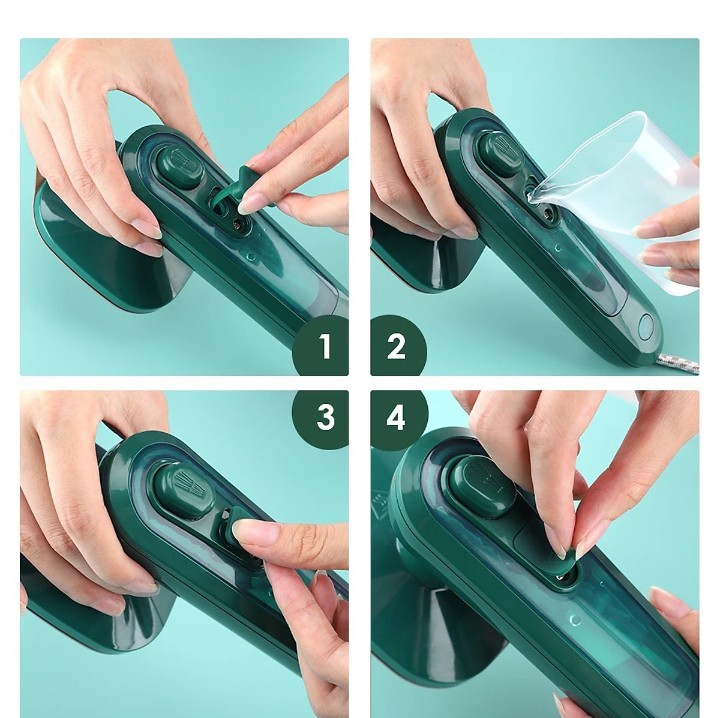 1
2
3
4