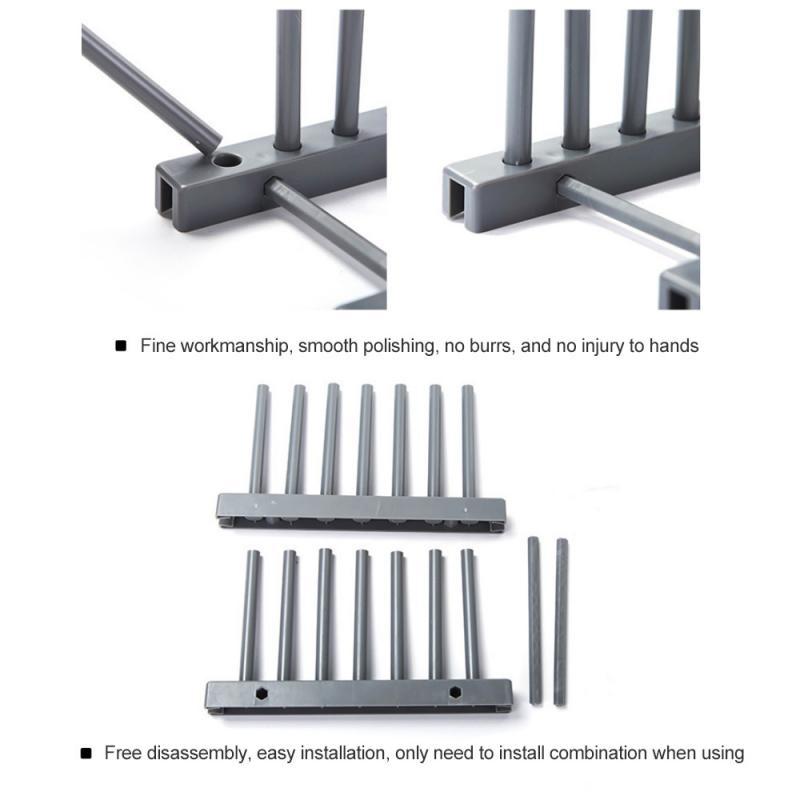 ■ Fine workmanship, smooth polishing, no burrs, and no injury to hands

■ Free disassembly, easy installation, only need to install combination when using