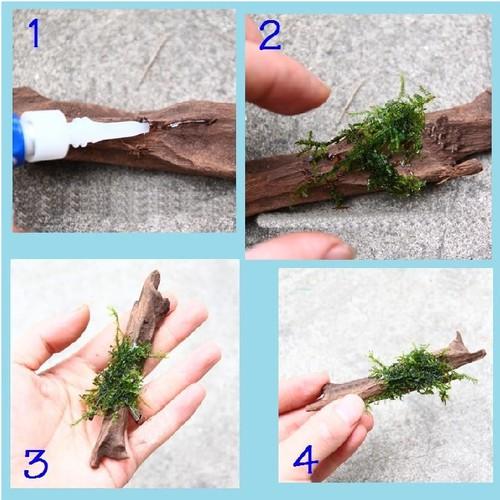 1

2

3

4