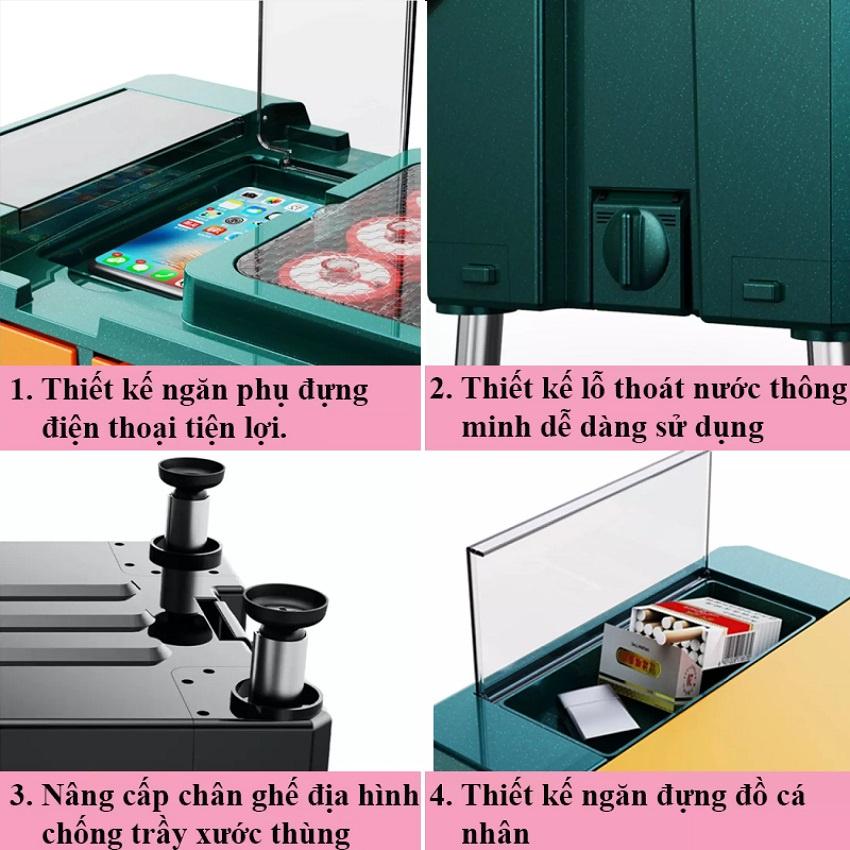 1. Thiết kế ngăn phụ đựng điện thoại tiện lợi.

2. Thiết kế lỗ thoát nước thông minh dễ dàng sử dụng

3. Nâng cấp chân ghế địa hình chống trầy xước thùng

4. Thiết kế ngăn đựng đồ cá nhân