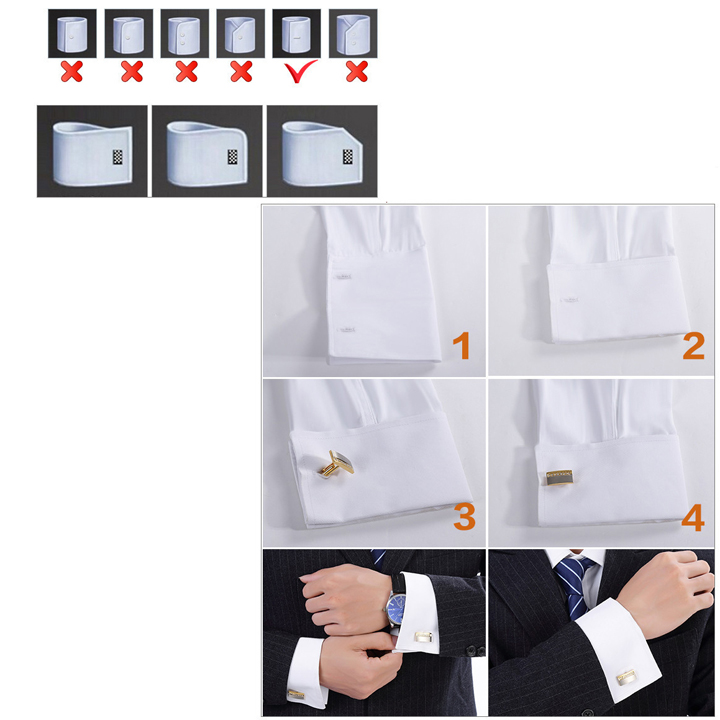 1

2

3

4