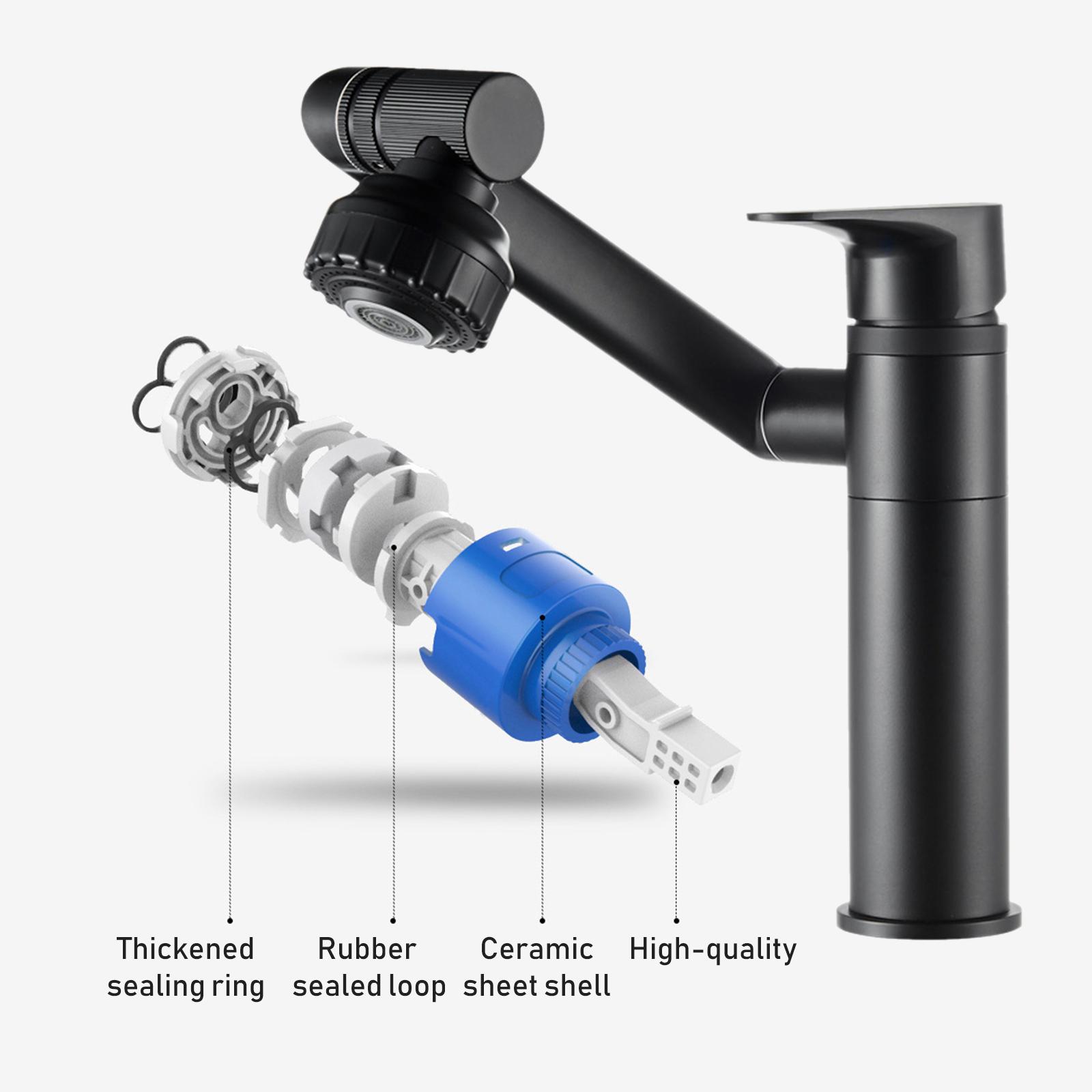 Thickened sealing ring

Rubber sealed loop

Ceramic sheet shell

High-quality