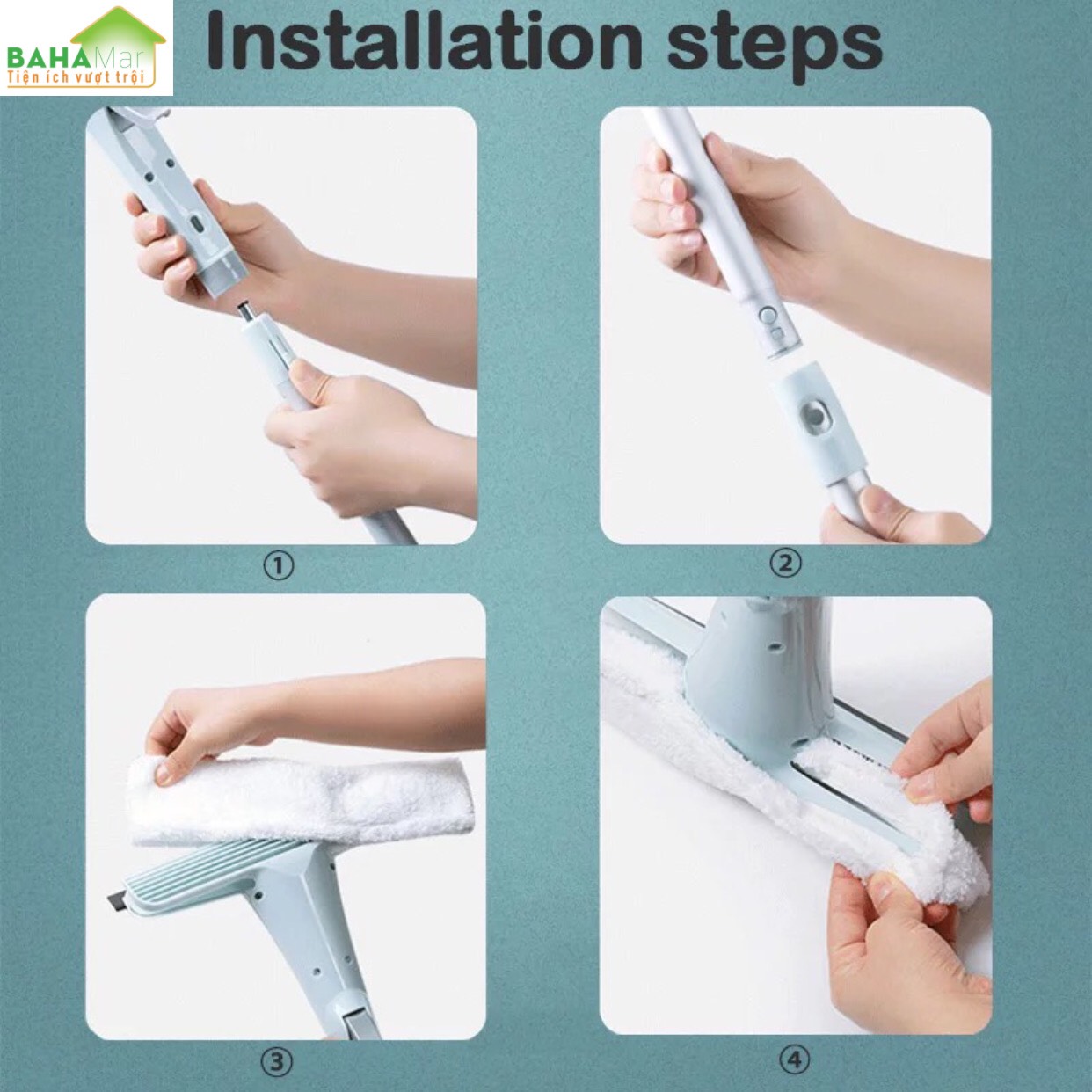 BAHAMar
Tiện ích vượt trội

Installation steps

①

②

③

④