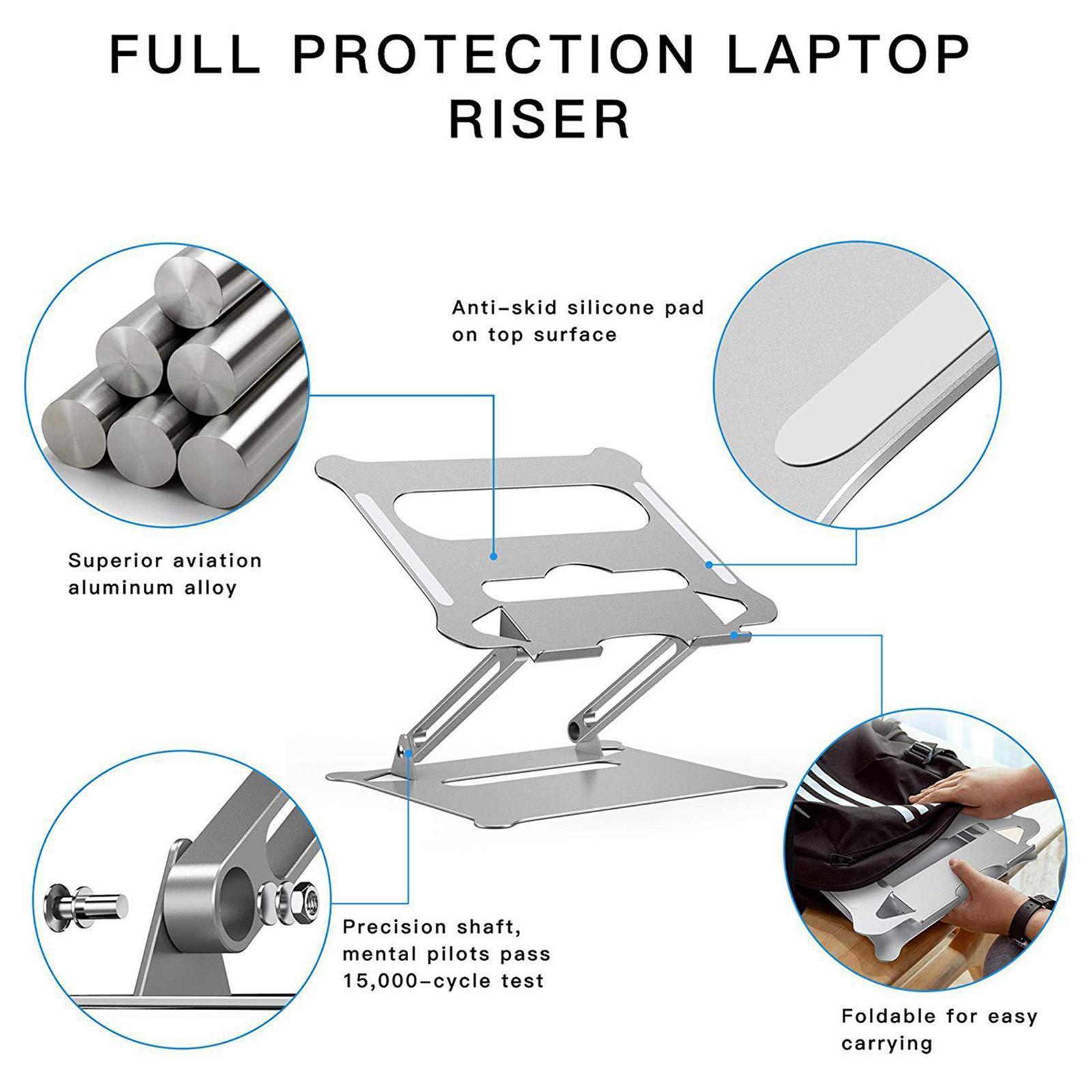 FULL PROTECTION LAPTOP RISER

Anti-skid silicone pad on top surface

Superior aviation aluminum alloy

Precision shaft, mental pilots pass 15,000-cycle test

Foldable for easy carrying