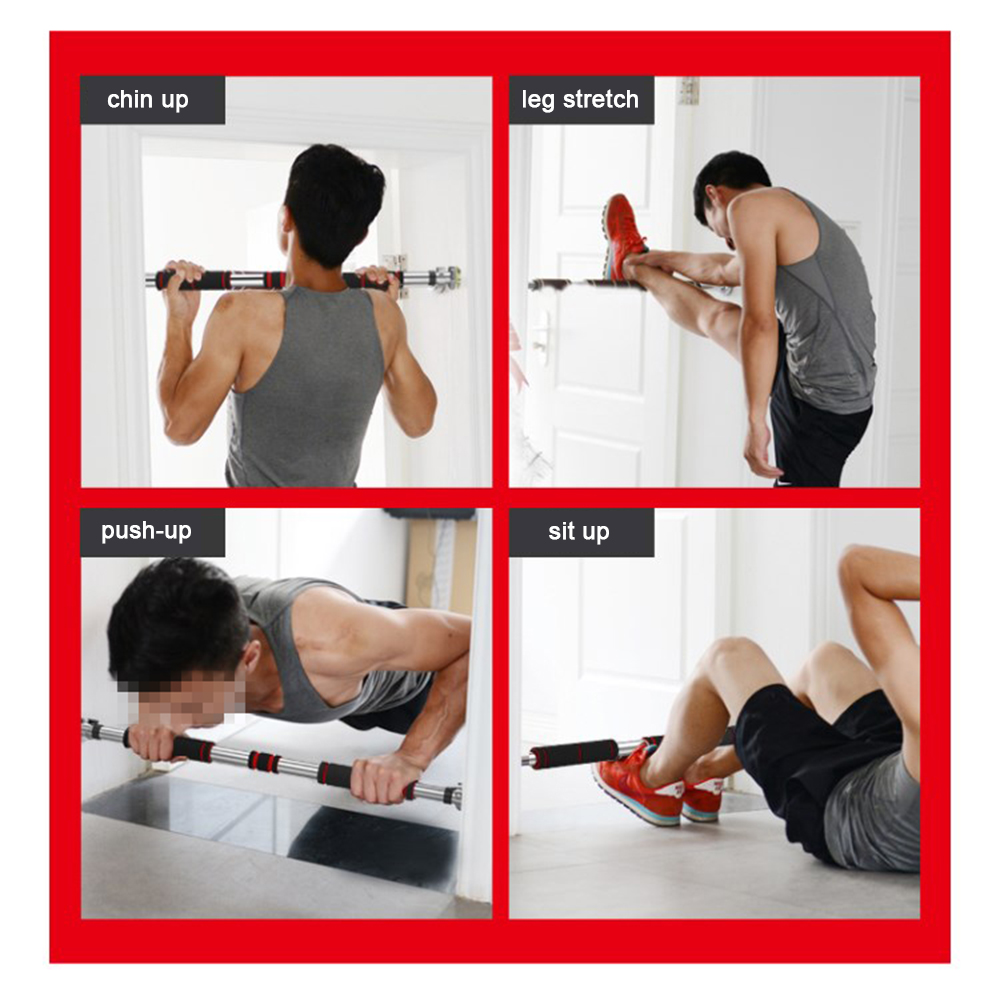 chin up

leg stretch

push-up

sit up