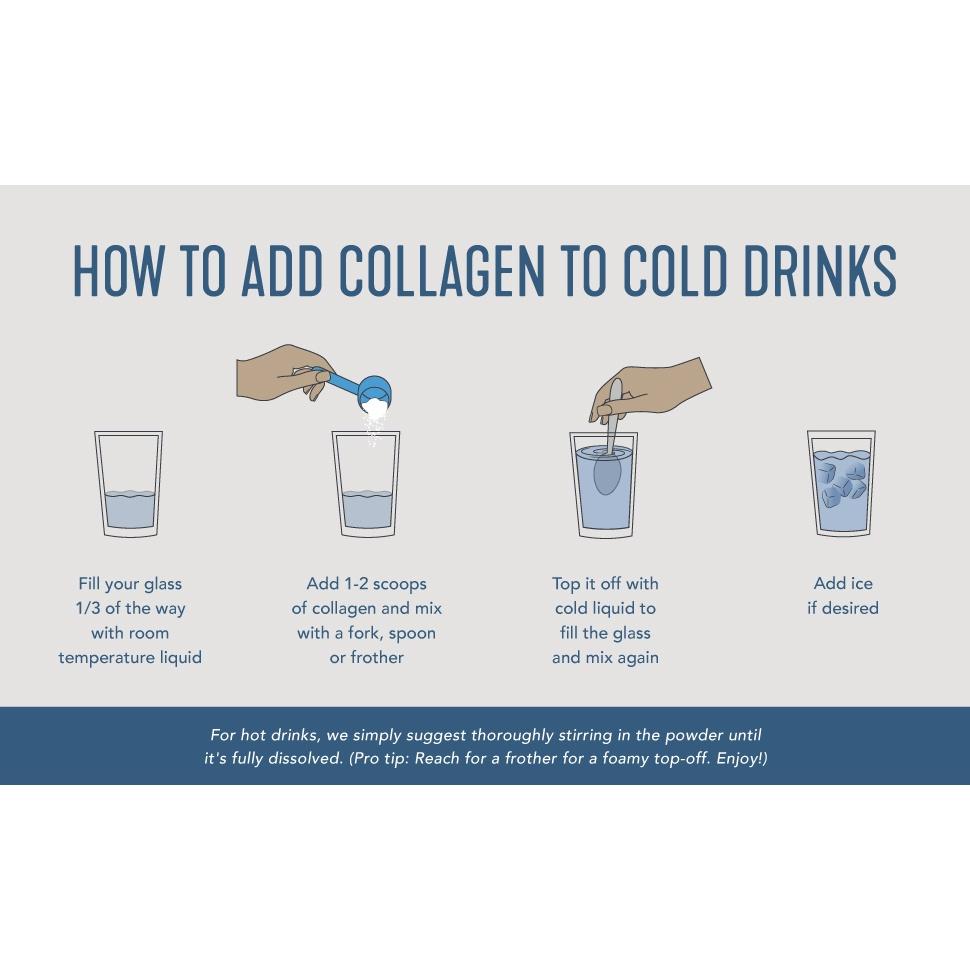 HOW TO ADD COLLAGEN TO COLD DRINKS

Fill your glass 1/3 of the way with room temperature liquid

Add 1-2 scoops of collagen and mix with a fork, spoon or frother

Top it off with cold liquid to fill the glass and mix again

Add ice if desired

For hot drinks, we simply suggest thoroughly stirring in the powder until it's fully dissolved. (Pro tip: Reach for a frother for a foamy top-off. Enjoy!)