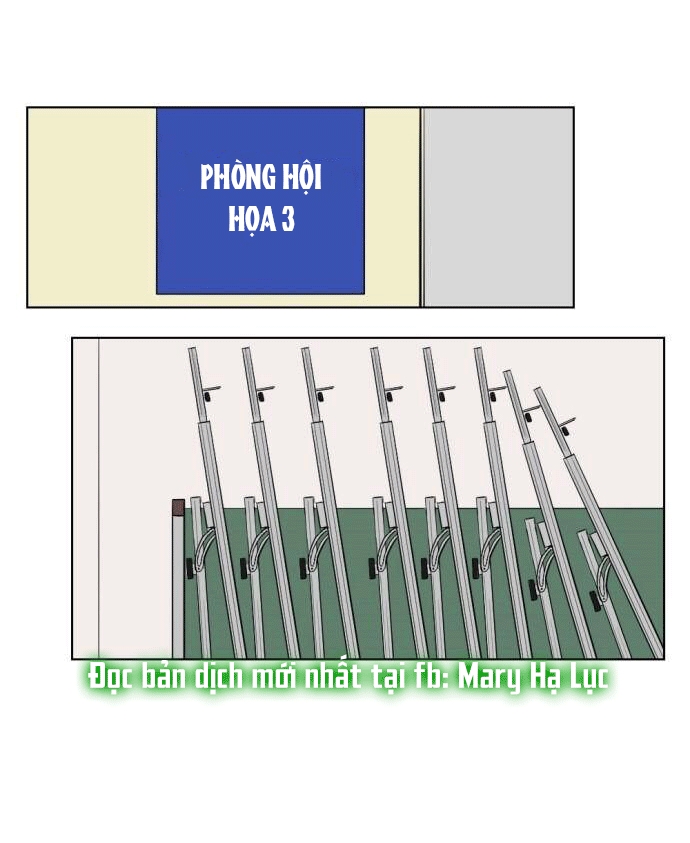 PHÒNG HỘI HỌA 3

Đọc bản dịch mới nhất tại fb: Mary Hạ Lục