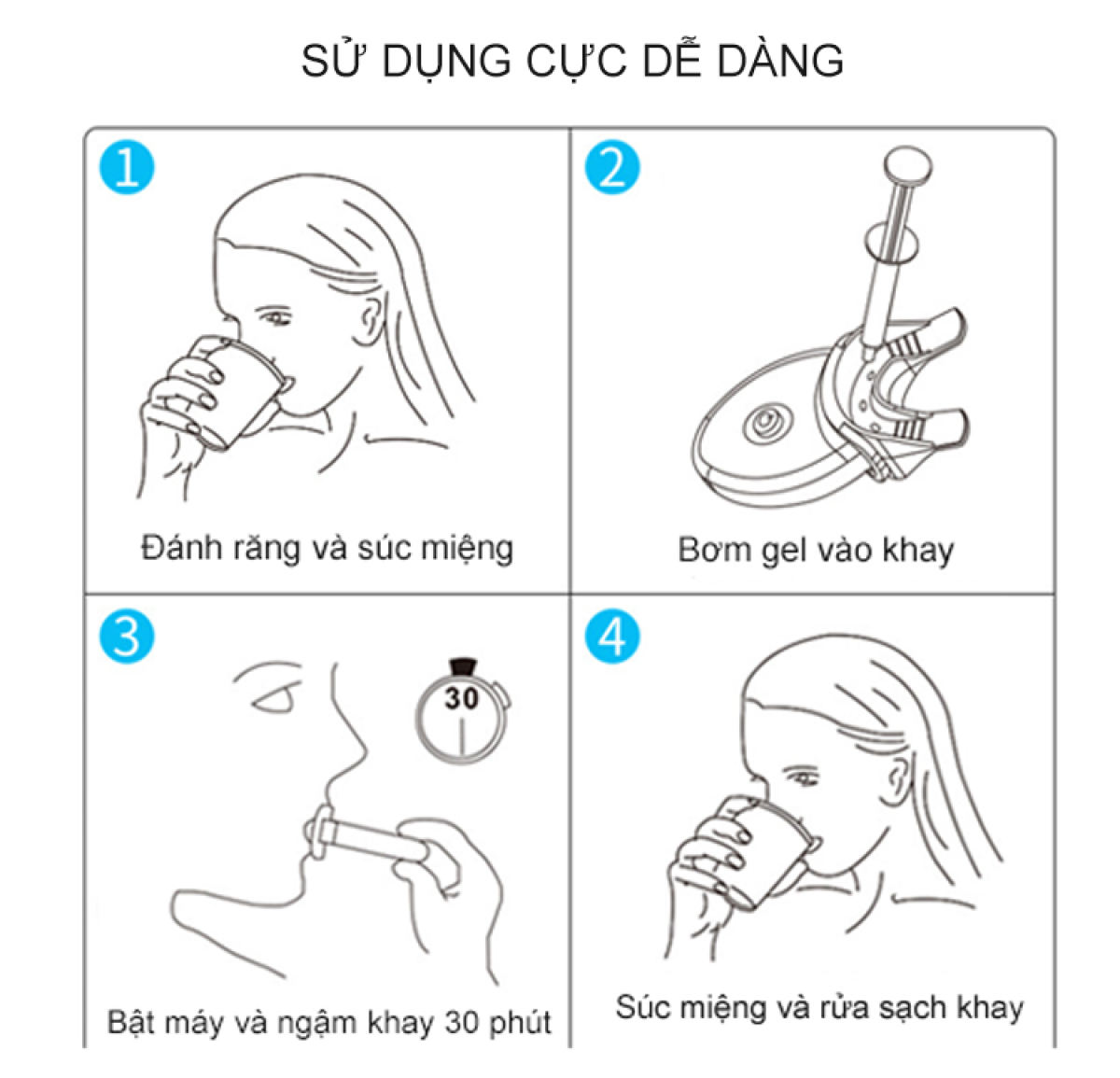 SỬ DỤNG CỰC DỄ DÀNG

1

Đánh răng và súc miệng

2

Bơm gel vào khay

3

30

Bật máy và ngậm khay 30 phút

4

Súc miệng và rửa sạch khay