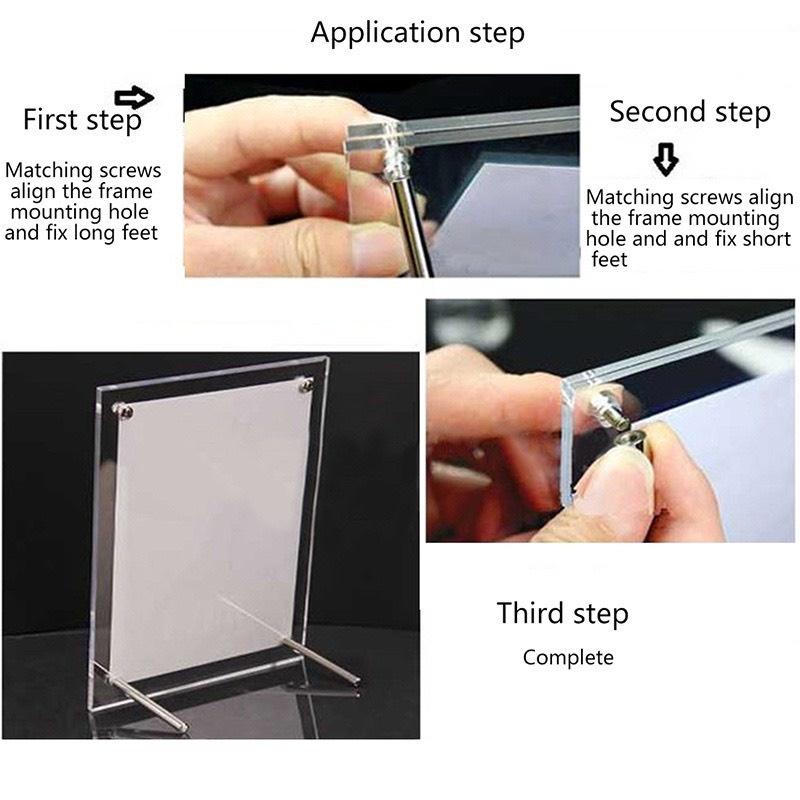 Application step

First step

Matching screws align the frame mounting hole and fix long feet

Second step

Matching screws align the frame mounting hole and and fix short feet

Third step

Complete