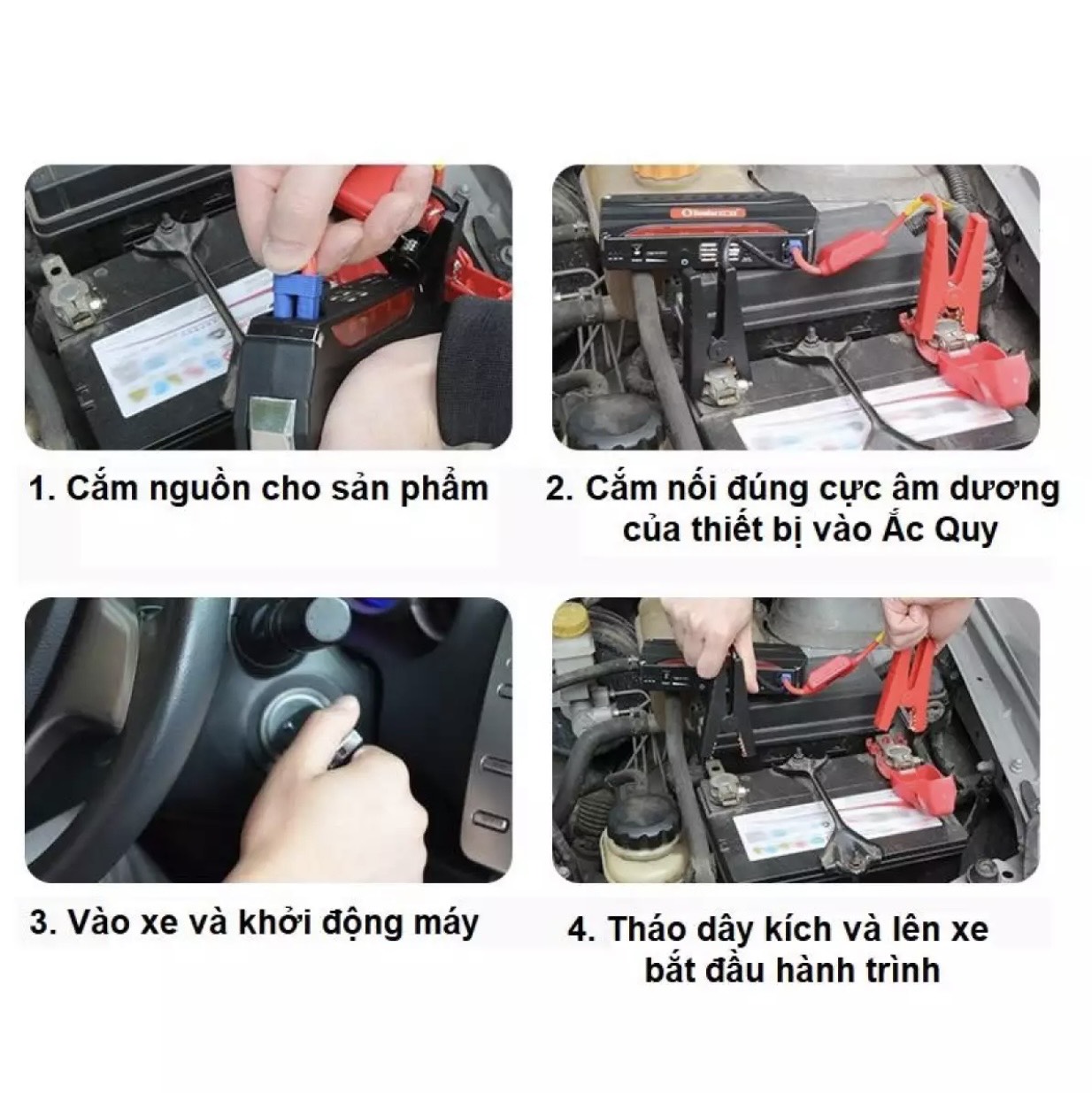 1. Cắm nguồn cho sản phẩm

2. Cắm nối đúng cực âm dương của thiết bị vào Ắc Quy

3. Vào xe và khởi động máy

4. Tháo dây kích và lên xe bắt đầu hành trình