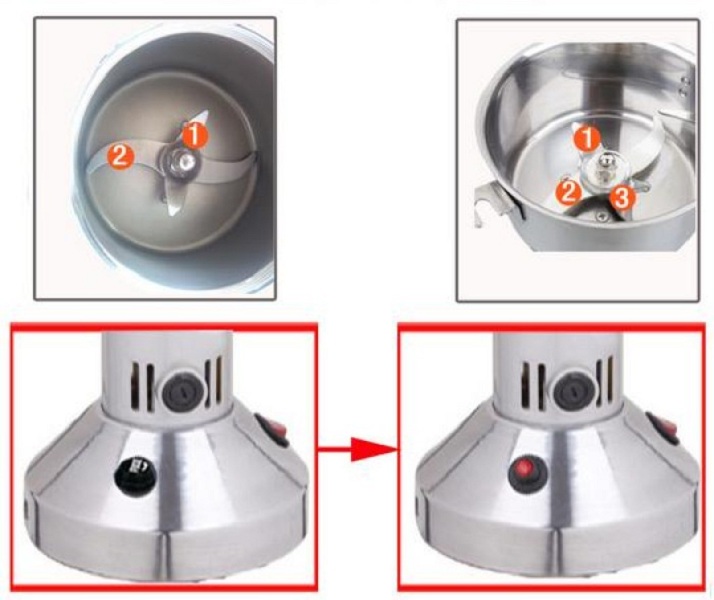 1
2

1
2
3