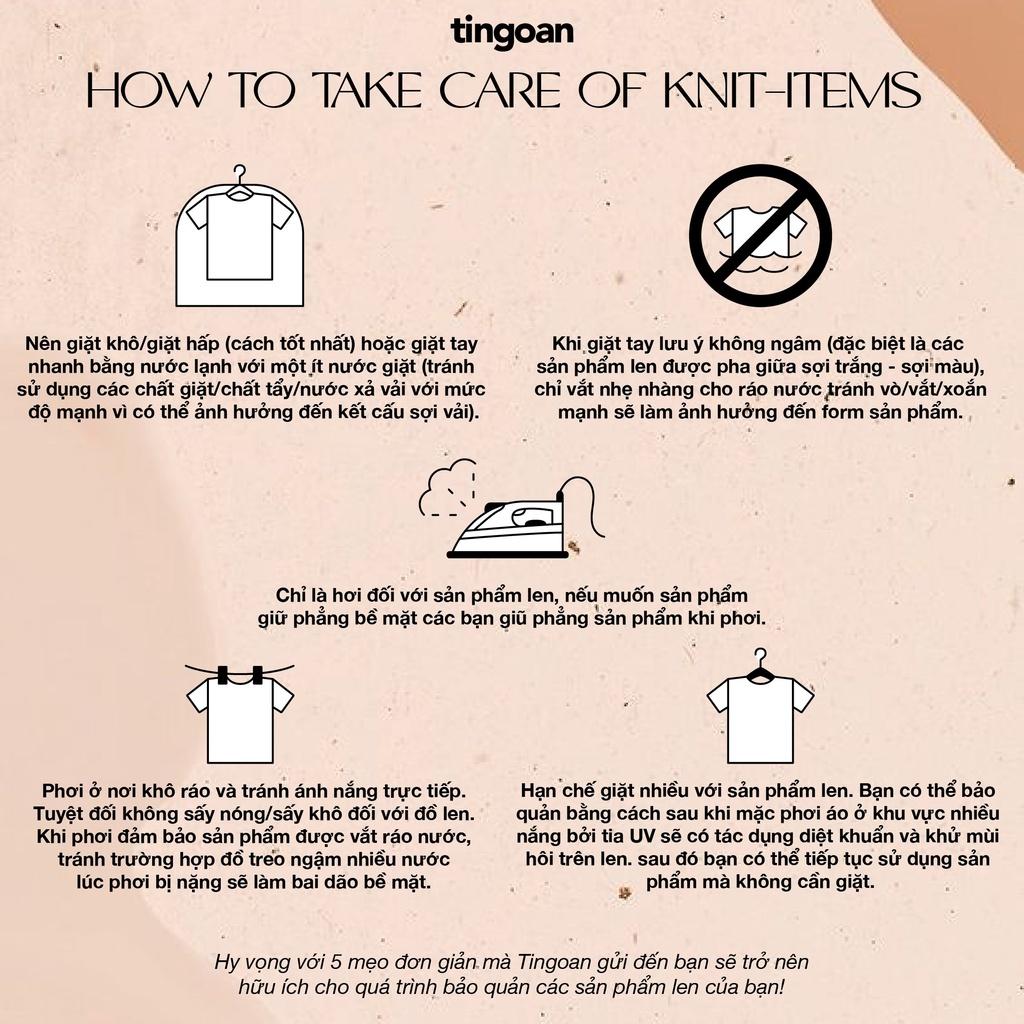 tingoan

HOW TO TAKE CARE OF KNIT-ITEMS

Nên giặt khô/giặt hấp (cách tốt nhất) hoặc giặt tay nhanh bằng nước lạnh với một ít nước giặt (tránh sử dụng các chất giặt/chất tẩy/nước xả vải với mức độ mạnh vì có thể ảnh hưởng đến kết cấu sợi vải).

Khi giặt tay lưu ý không ngâm (đặc biệt là các sản phẩm len được pha giữa sợi trắng - sợi màu), chỉ vắt nhẹ nhàng cho ráo nước tránh vò/vắt/xoắn mạnh sẽ làm ảnh hưởng đến form sản phẩm.

Chỉ là hơi đối với sản phẩm len, nếu muốn sản phẩm giữ phẳng bề mặt các bạn giữ phẳng sản phẩm khi phơi.

Phơi ở nơi khô ráo và tránh ánh nắng trực tiếp. Tuyệt đối không sấy nóng/sấy khô đối với đồ len. Khi phơi đảm bảo sản phẩm được vắt ráo nước, tránh trường hợp đồ treo ngậm nhiều nước lúc phơi bị nặng sẽ làm bai dão bề mặt.

Hạn chế giặt nhiều với sản phẩm len. Bạn có thể bảo quản bằng cách sau khi mặc phơi áo ở khu vực nhiều nắng bởi tia UV sẽ có tác dụng diệt khuẩn và khử mùi hôi trên len. sau đó bạn có thể tiếp tục sử dụng sản phẩm mà không cần giặt.

Hy vọng với 5 mẹo đơn giản mà Tingoan gửi đến bạn sẽ trở nên hữu ích cho quá trình bảo quản các sản phẩm len của bạn!