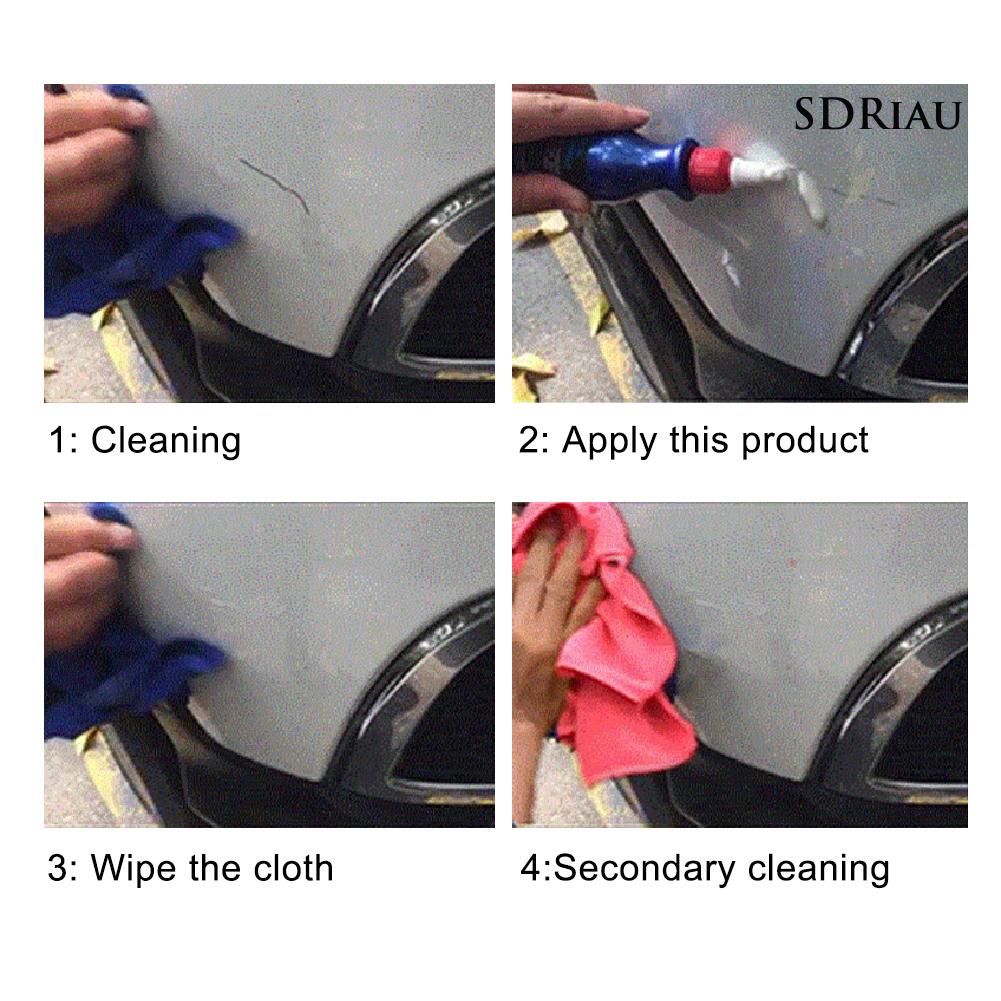 SDRIAU

1: Cleaning

2: Apply this product

3: Wipe the cloth

4:Secondary cleaning