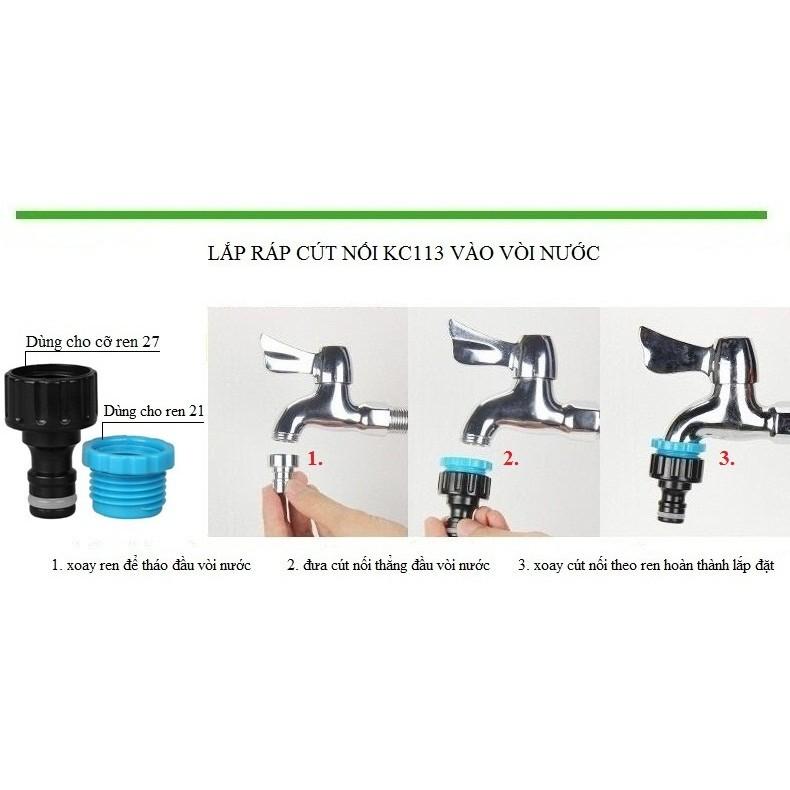 LẮP RÁP CÚT NỐI KC113 VÀO VÒI NƯỚC

Dùng cho cỡ ren 27

Dùng cho ren 21

1.

2.

3.

1. xoay ren để tháo đầu vòi nước

2. đưa cút nối thẳng đầu vòi nước

3. xoay cút nối theo ren hoàn thành lắp đặt