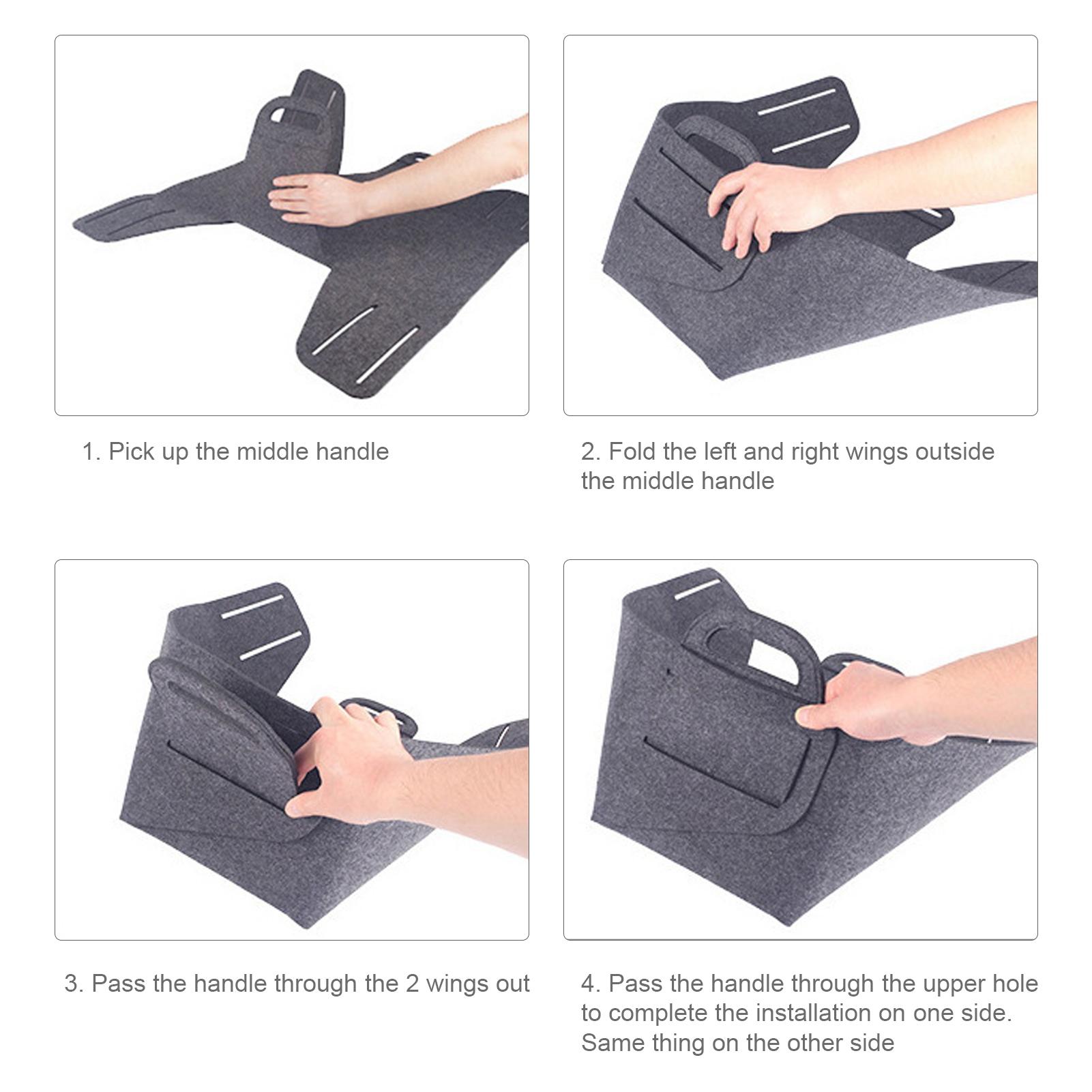 1. Pick up the middle handle

2. Fold the left and right wings outside the middle handle

3. Pass the handle through the 2 wings out

4. Pass the handle through the upper hole to complete the installation on one side. Same thing on the other side