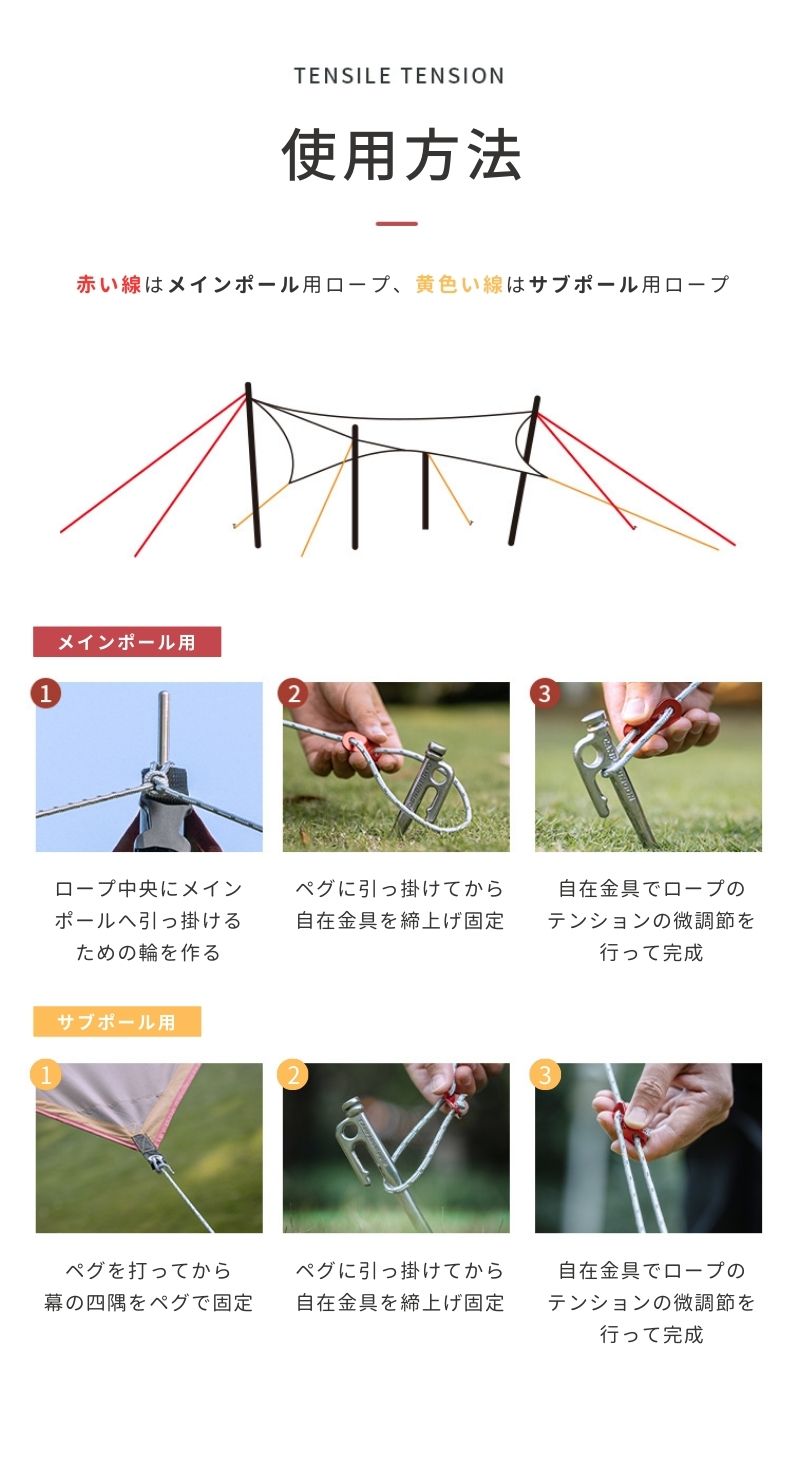 TENSILE TENSION

使用方法

赤い線はメインポール用ロープ、黄色い線はサブポール用ロープ

メインポール用

1

ロープ中央にメインポールへ引っ掛けるための輪を作る

2

ペグに引っ掛けてから自在金具を締上げ固定

3

自在金具でロープのテンションの微調節を行って完成

サブポール用

1

ペグを打ってから幕の四隅をペグで固定

2

ペグに引っ掛けてから自在金具を締上げ固定

3

自在金具でロープのテンションの微調節を行って完成