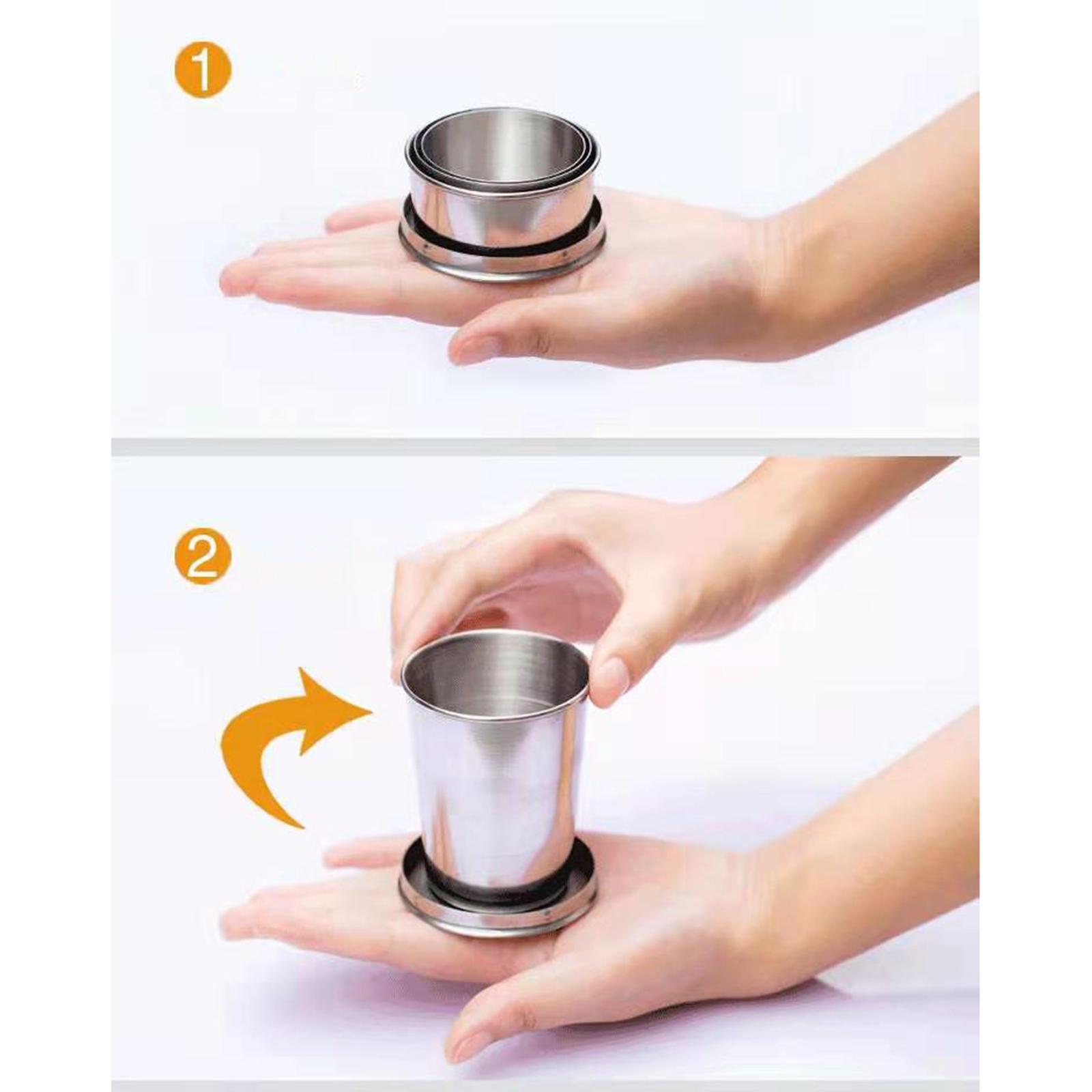 1

2