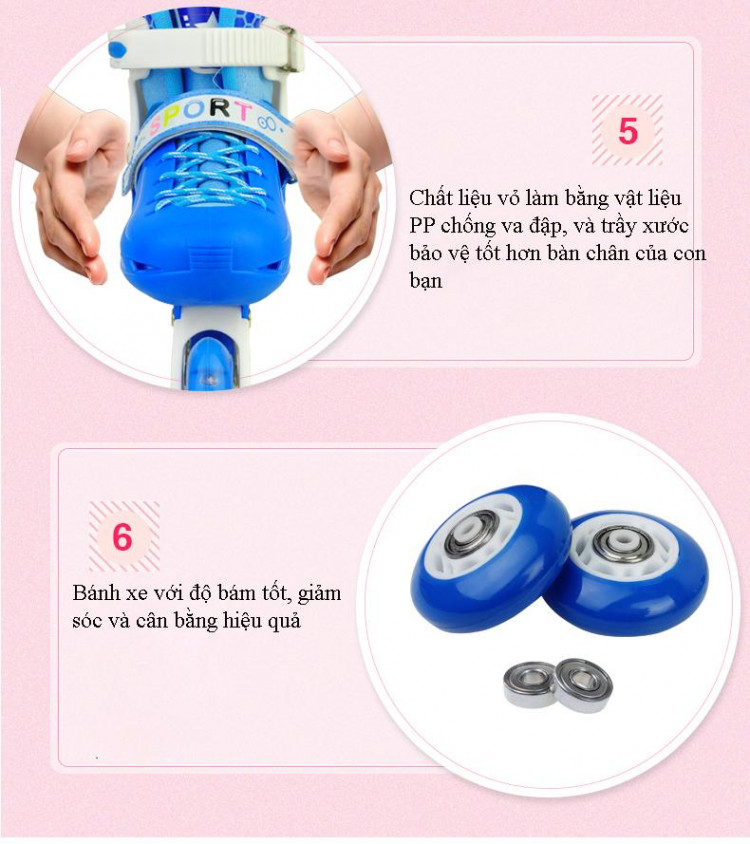 SPORT

5

Chất liệu vỏ làm bằng vật liệu PP chống va đập, và trầy xước bảo vệ tốt hơn bàn chân của con bạn

6

Bánh xe với độ bám tốt, giảm sóc và cân bằng hiệu quả