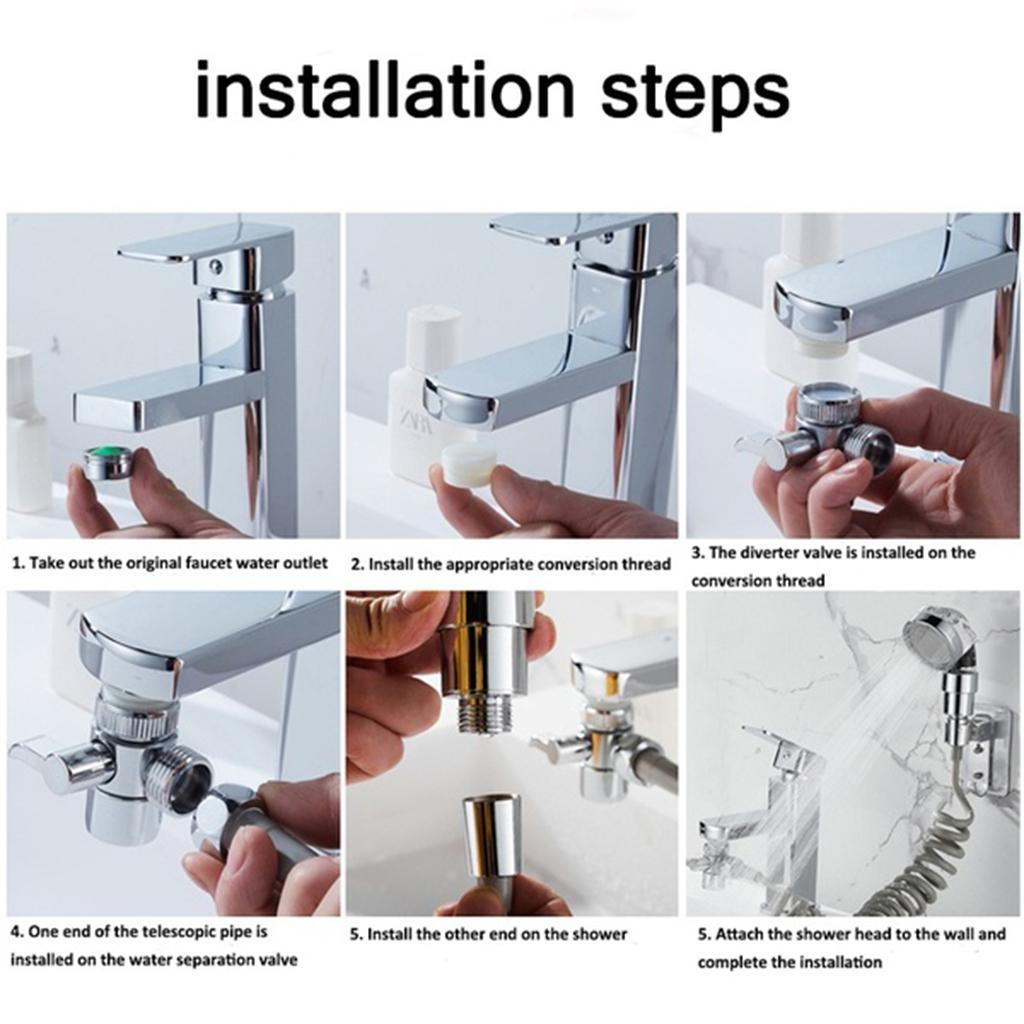 installation steps

1. Take out the original faucet water outlet

2. Install the appropriate conversion thread

3. The diverter valve is installed on the conversion thread

4. One end of the telescopic pipe is installed on the water separation valve

5. Install the other end on the shower

5. Attach the shower head to the wall and complete the installation