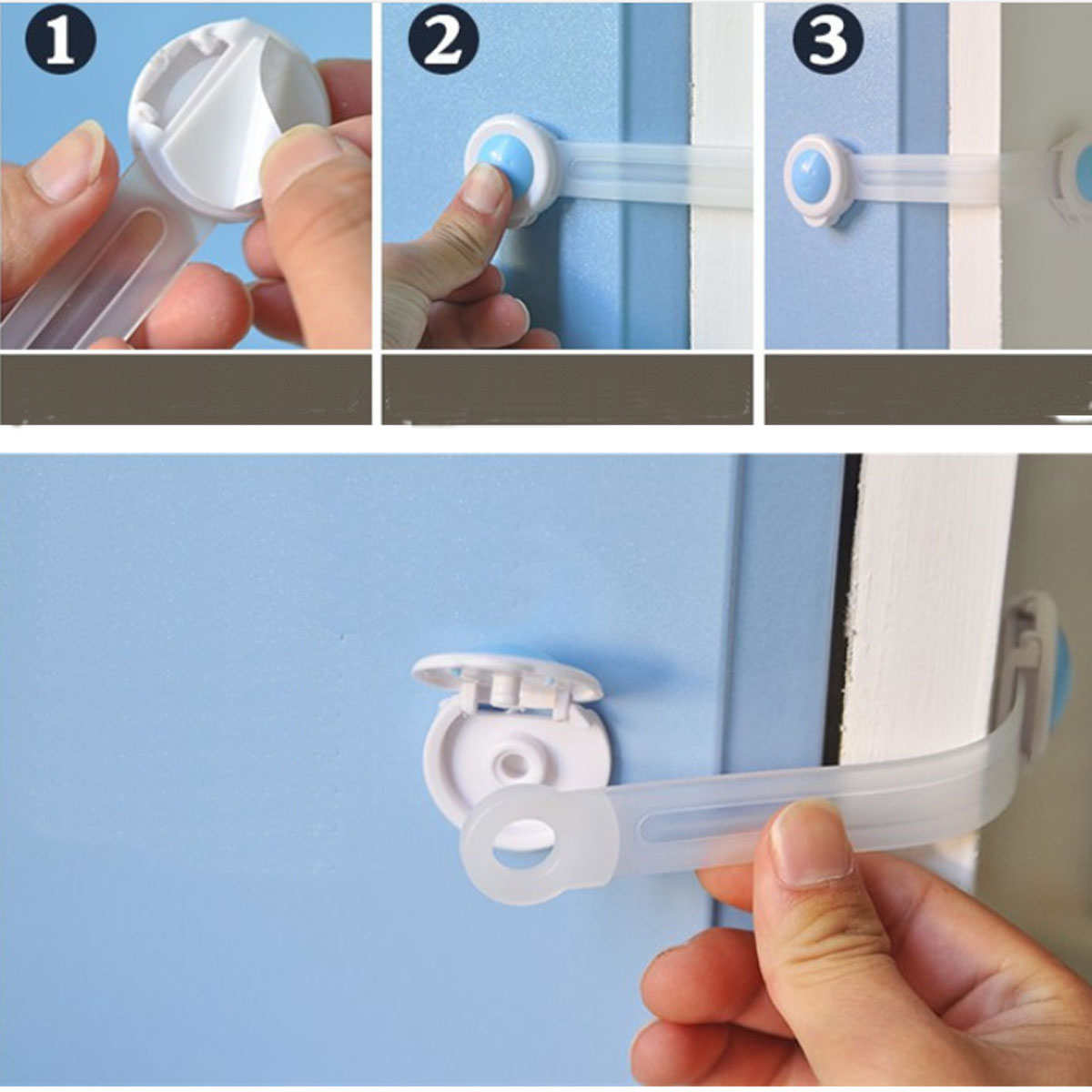 1

2

3