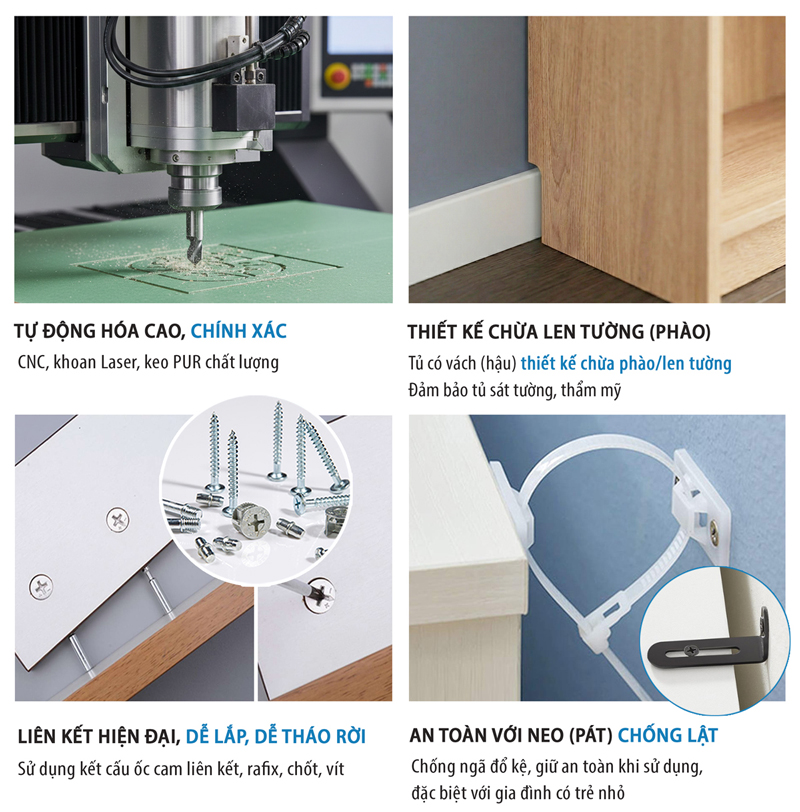 TỰ ĐỘNG HÓA CAO, CHÍNH XÁC
CNC, khoan Laser, keo PUR chất lượng

THIẾT KẾ CHỪA LEN TƯỜNG (PHÀO)
Tủ có vách (hậu) thiết kế chừa phào/len tường
Đảm bảo tủ sát tường, thẩm mỹ

LIÊN KẾT HIỆN ĐẠI, DỄ LẮP, DỄ THÁO RỜI
Sử dụng kết cấu ốc cam liên kết, rafix, chốt, vít

AN TOÀN VỚI NEO (PÁT) CHỐNG LẬT
Chống ngã đổ kệ, giữ an toàn khi sử dụng, đặc biệt với gia đình có trẻ nhỏ