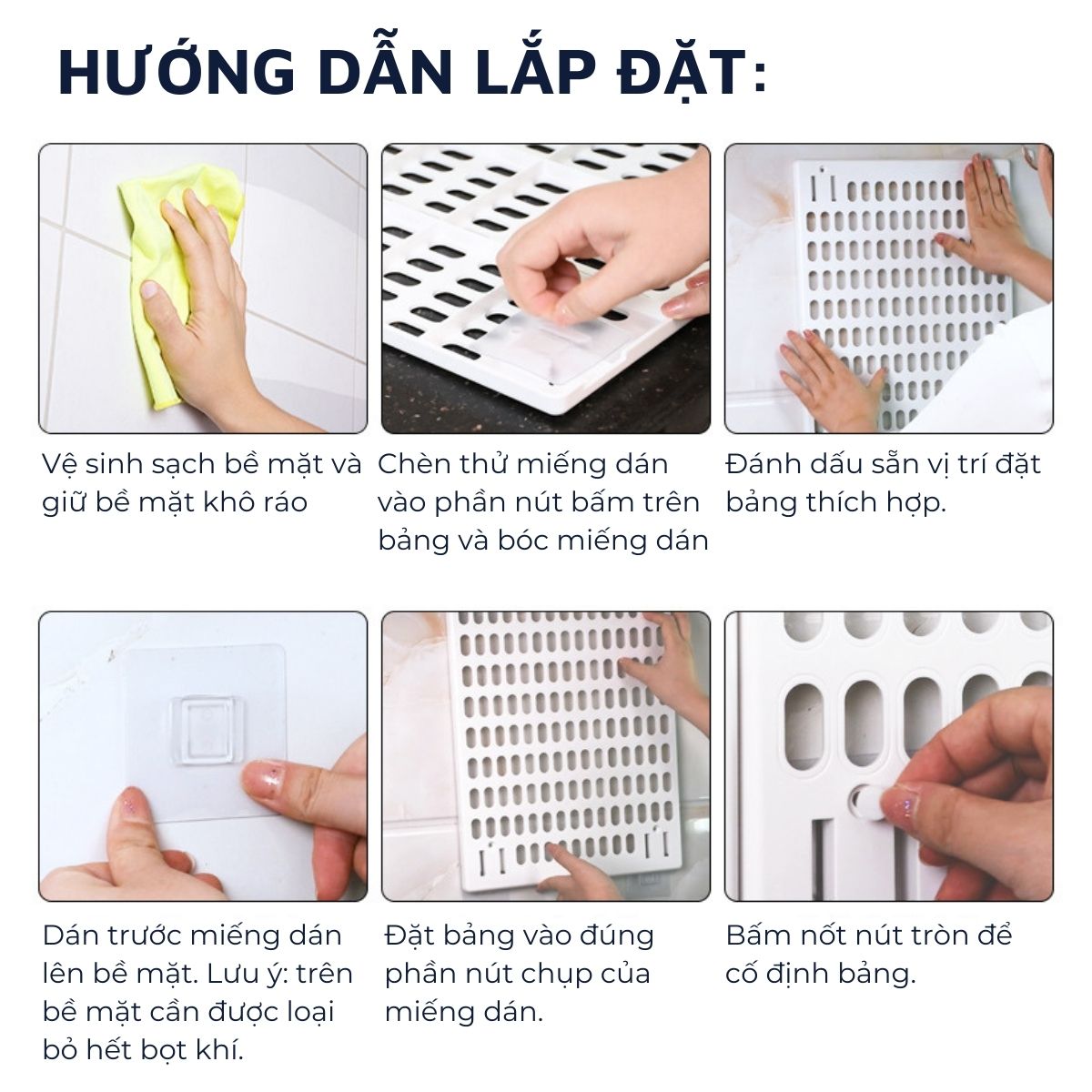 HƯỚNG DẪN LẮP ĐẶT:

Vệ sinh sạch bề mặt và giữ bề mặt khô ráo

Chèn thử miếng dán vào phần nút bấm trên bảng và bóc miếng dán

Đánh dấu sẵn vị trí đặt bảng thích hợp.

Dán trước miếng dán lên bề mặt. Lưu ý: trên bề mặt cần được loại bỏ hết bọt khí.

Đặt bảng vào đúng phần nút chụp của miếng dán.

Bấm nốt nút tròn để cố định bảng.