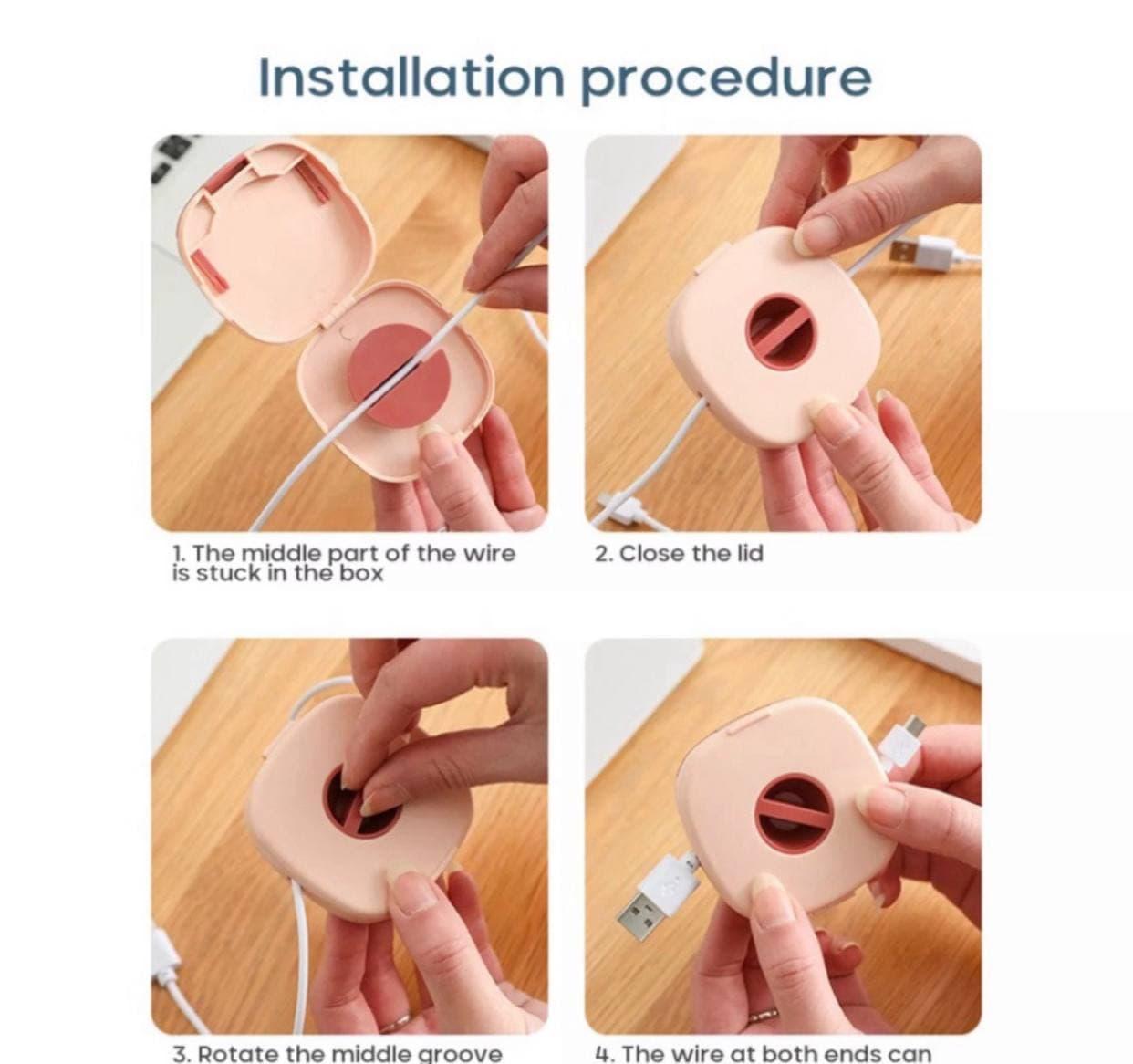 Installation procedure

1. The middle part of the wire is stuck in the box

2. Close the lid

3. Rotate the middle groove

4. The wire at both ends can