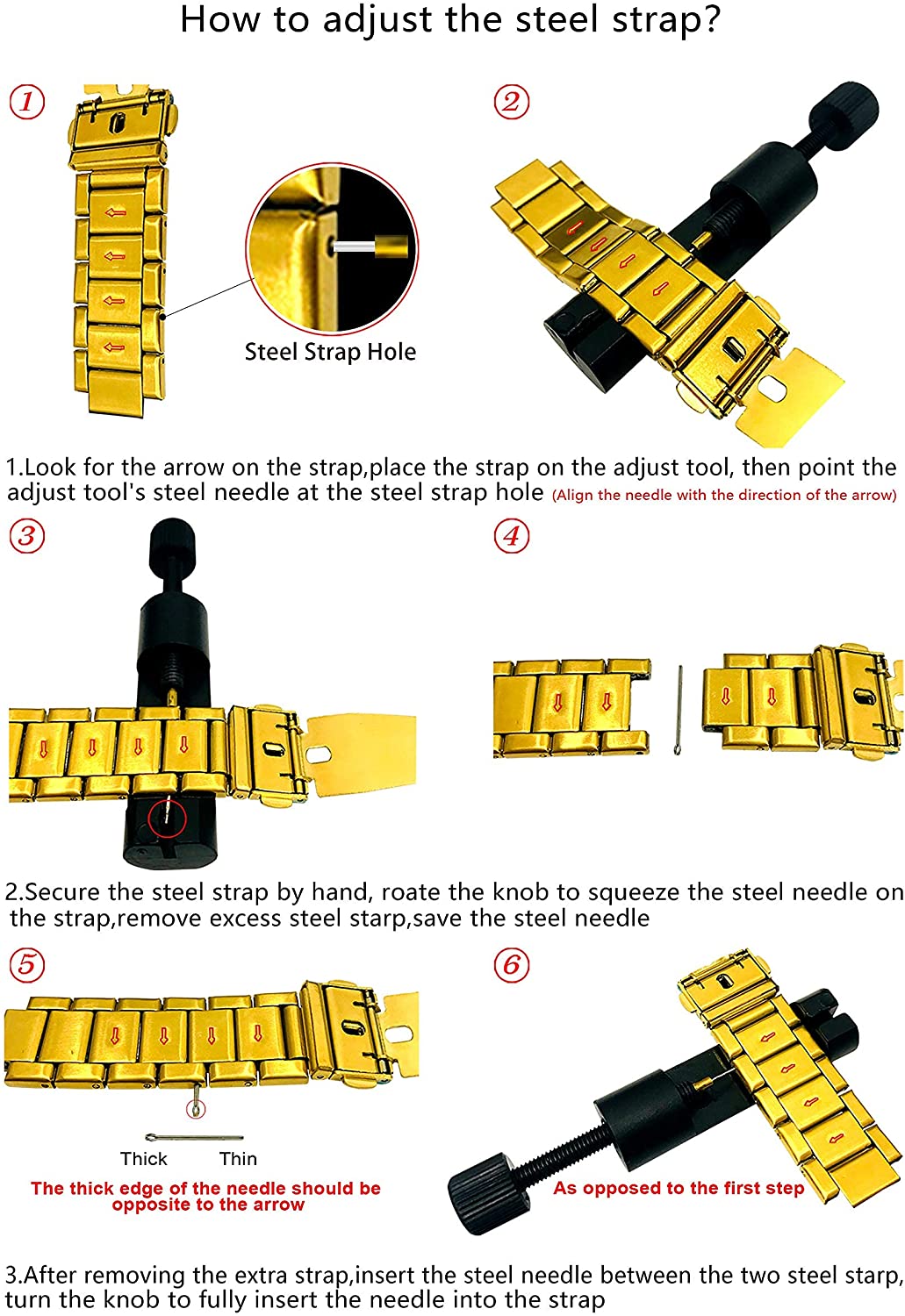 How to adjust the steel strap?

①

Steel Strap Hole

②

1.Look for the arrow on the strap,place the strap on the adjust tool, then point the adjust tool's steel needle at the steel strap hole (Align the needle with the direction of the arrow)

③

④

2.Secure the steel strap by hand, roate the knob to squeeze the steel needle on the strap,remove excess steel starp,save the steel needle

⑤

Thick Thin

The thick edge of the needle should be opposite to the arrow

⑥

As opposed to the first step

3.After removing the extra strap,insert the steel needle between the two steel starp, turn the knob to fully insert the needle into the strap