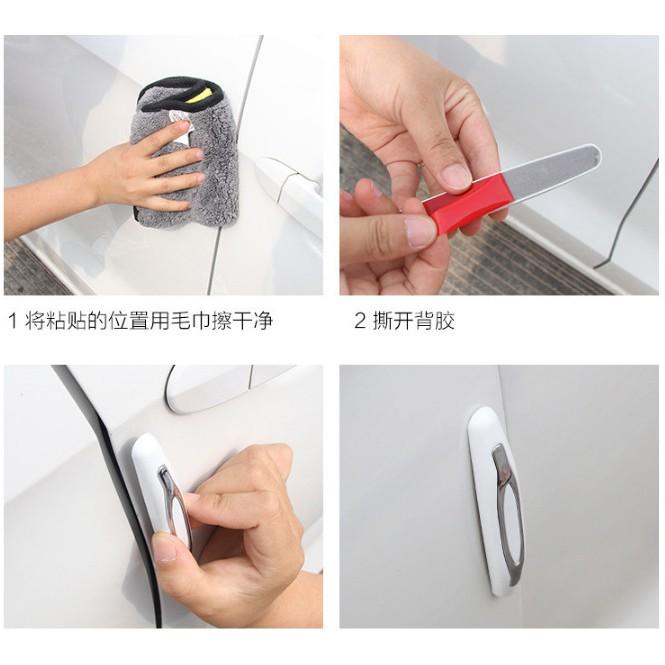 1 将粘贴的位置用毛巾擦干净

2 撕开背胶