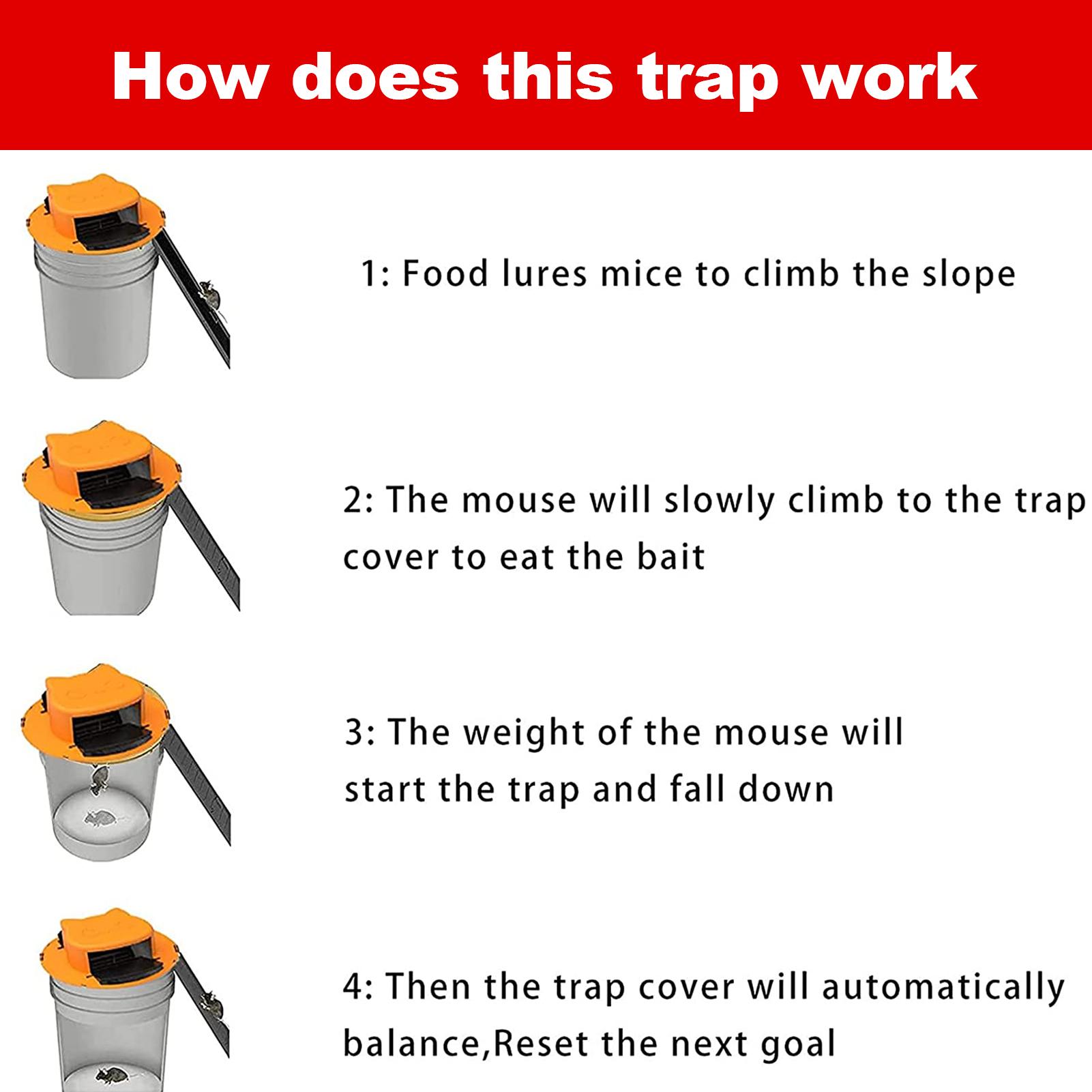 How does this trap work

1: Food lures mice to climb the slope

2: The mouse will slowly climb to the trap cover to eat the bait

3: The weight of the mouse will start the trap and fall down

4: Then the trap cover will automatically balance,Reset the next goal