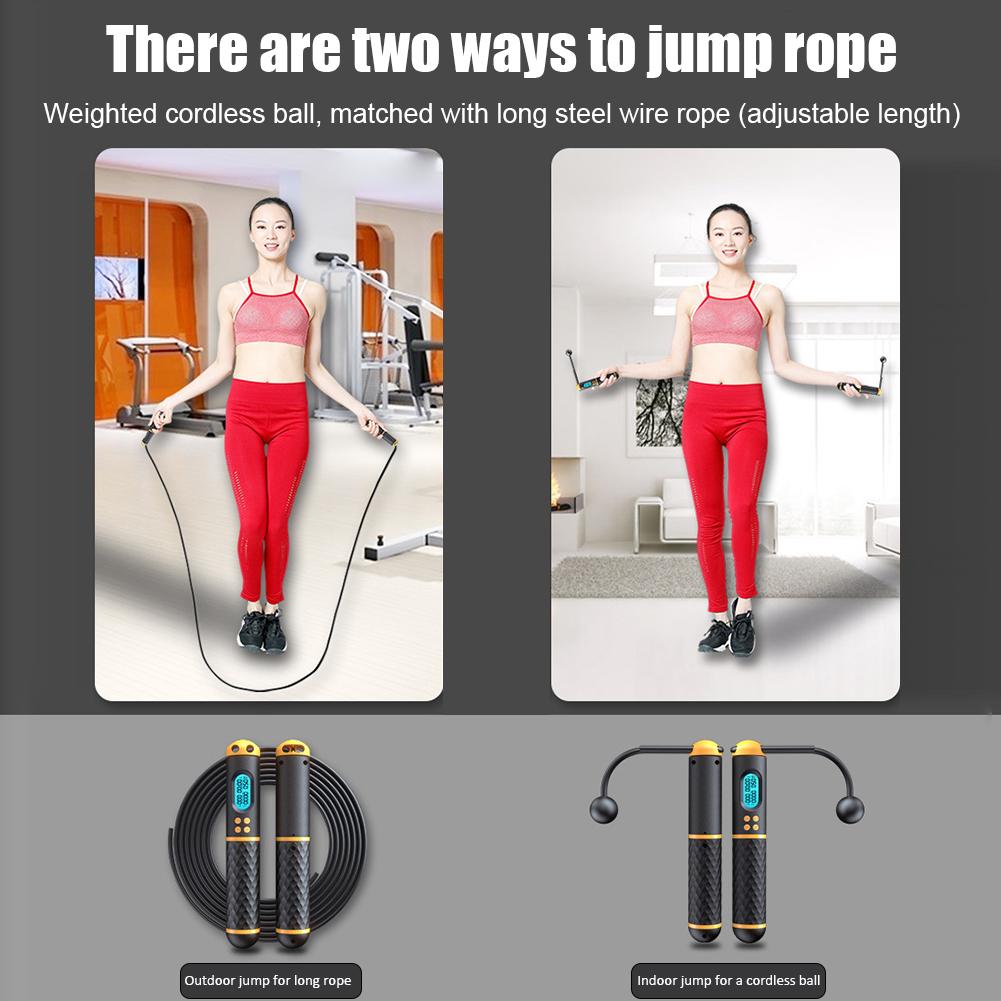 There are two ways to jump rope

Weighted cordless ball, matched with long steel wire rope (adjustable length)

Outdoor jump for long rope

Indoor jump for a cordless ball