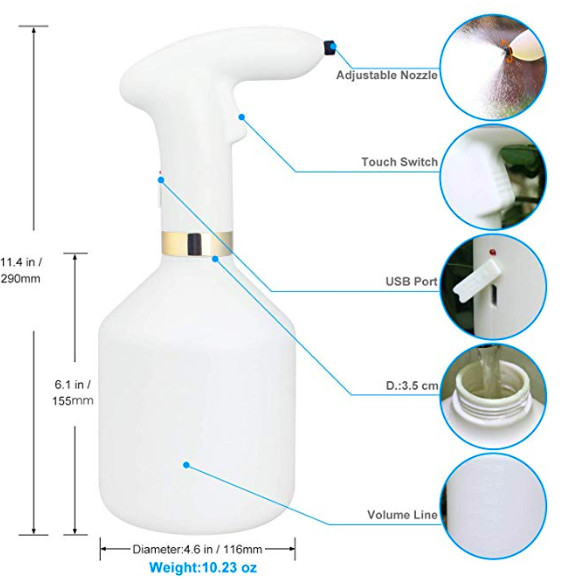 11.4 in / 290mm

6.1 in / 155mm

Adjustable Nozzle

Touch Switch

USB Port

D.:3.5 cm

Volume Line

Diameter:4.6 in / 116mm

Weight:10.23 oz