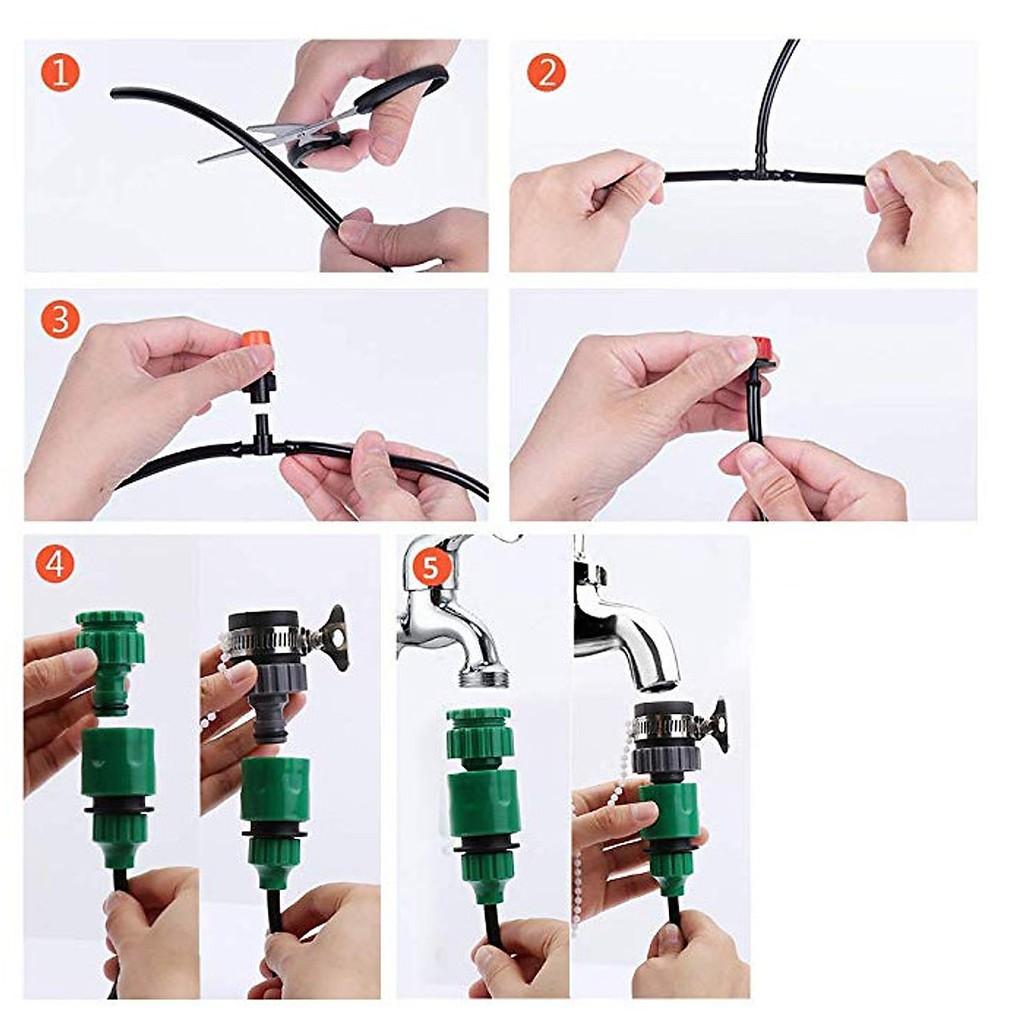 1
2
3
4
5