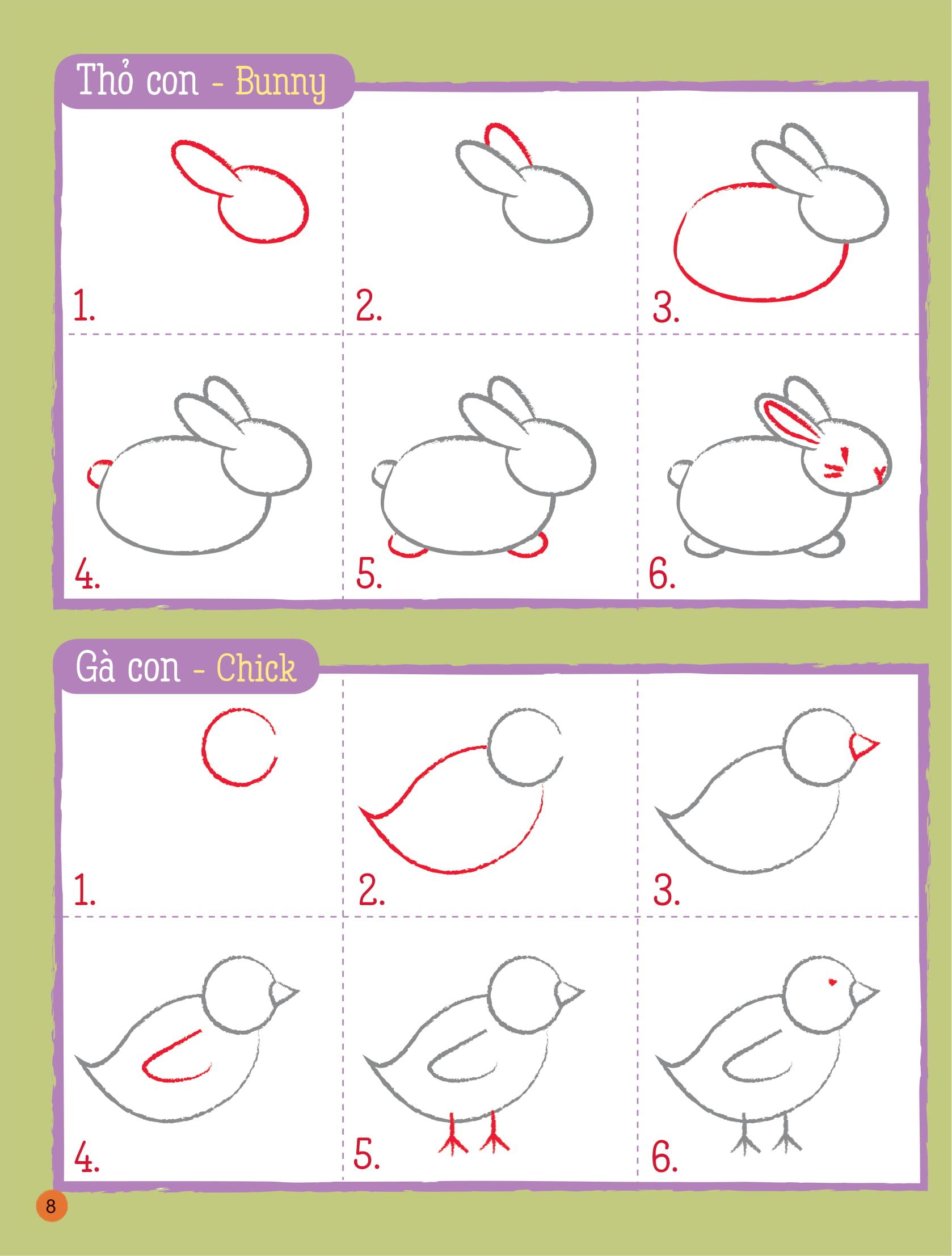 Thỏ con - Bunny

1.

2.

3.

4.

5.

6.

Gà con - Chick

1.

2.

3.

4.

5.

6.

8