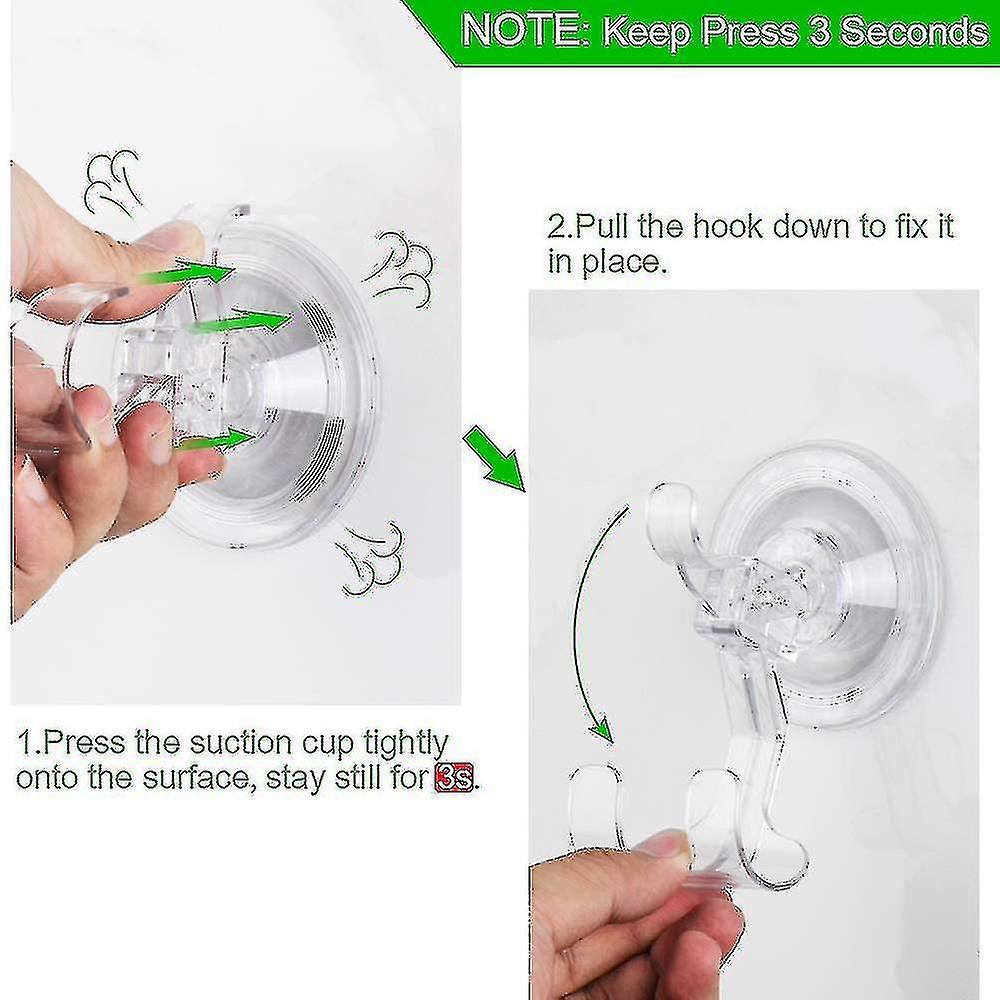 NOTE: Keep Press 3 Seconds

2.Pull the hook down to fix it in place.

1.Press the suction cup tightly onto the surface, stay still for 3s.