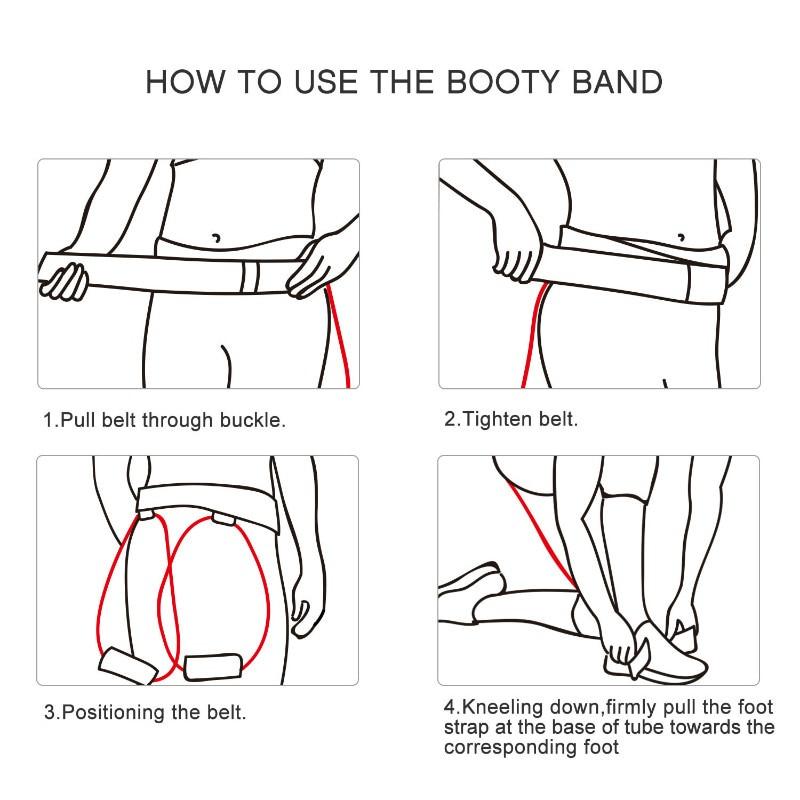 HOW TO USE THE BOOTY BAND

1.Pull belt through buckle.

2.Tighten belt.

3.Positioning the belt.

4.Kneeling down,firmly pull the foot strap at the base of tube towards the corresponding foot