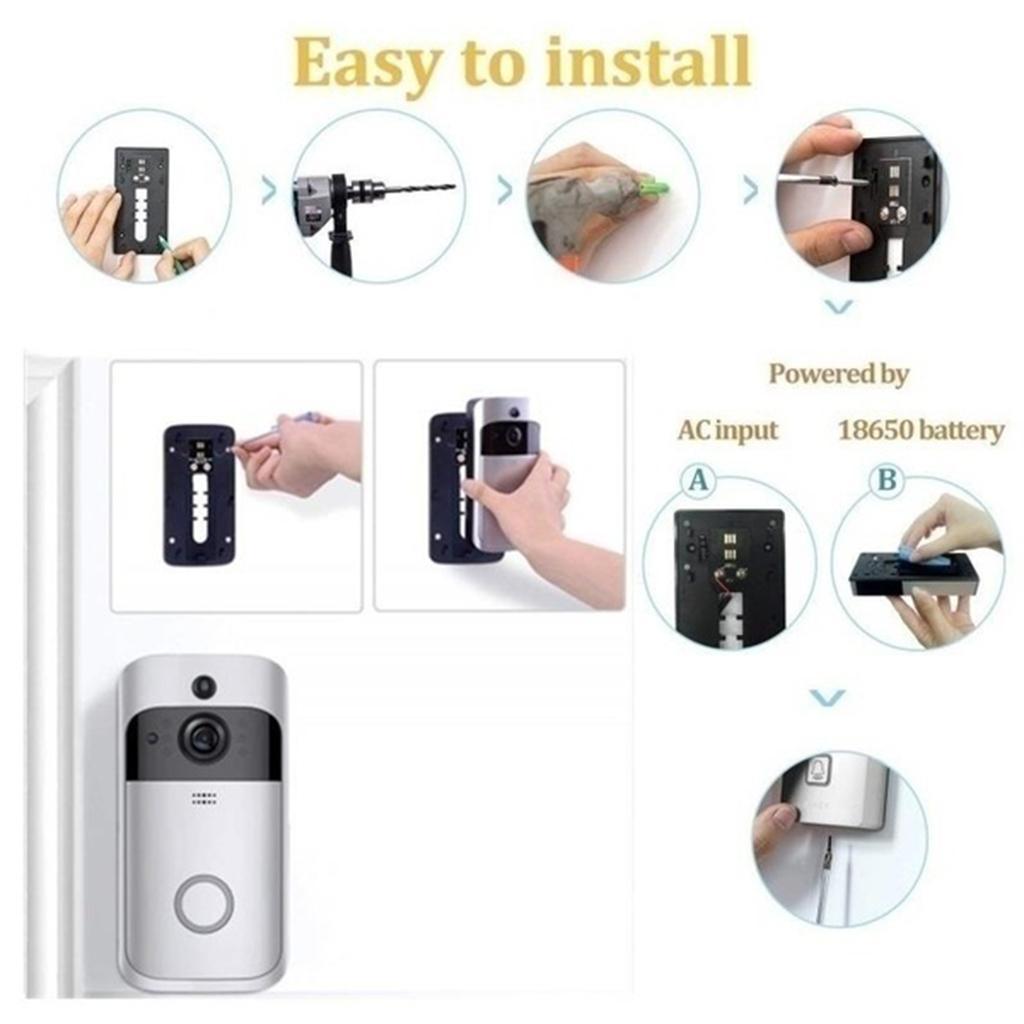 Easy to install

Powered by

AC input

18650 battery

A

B