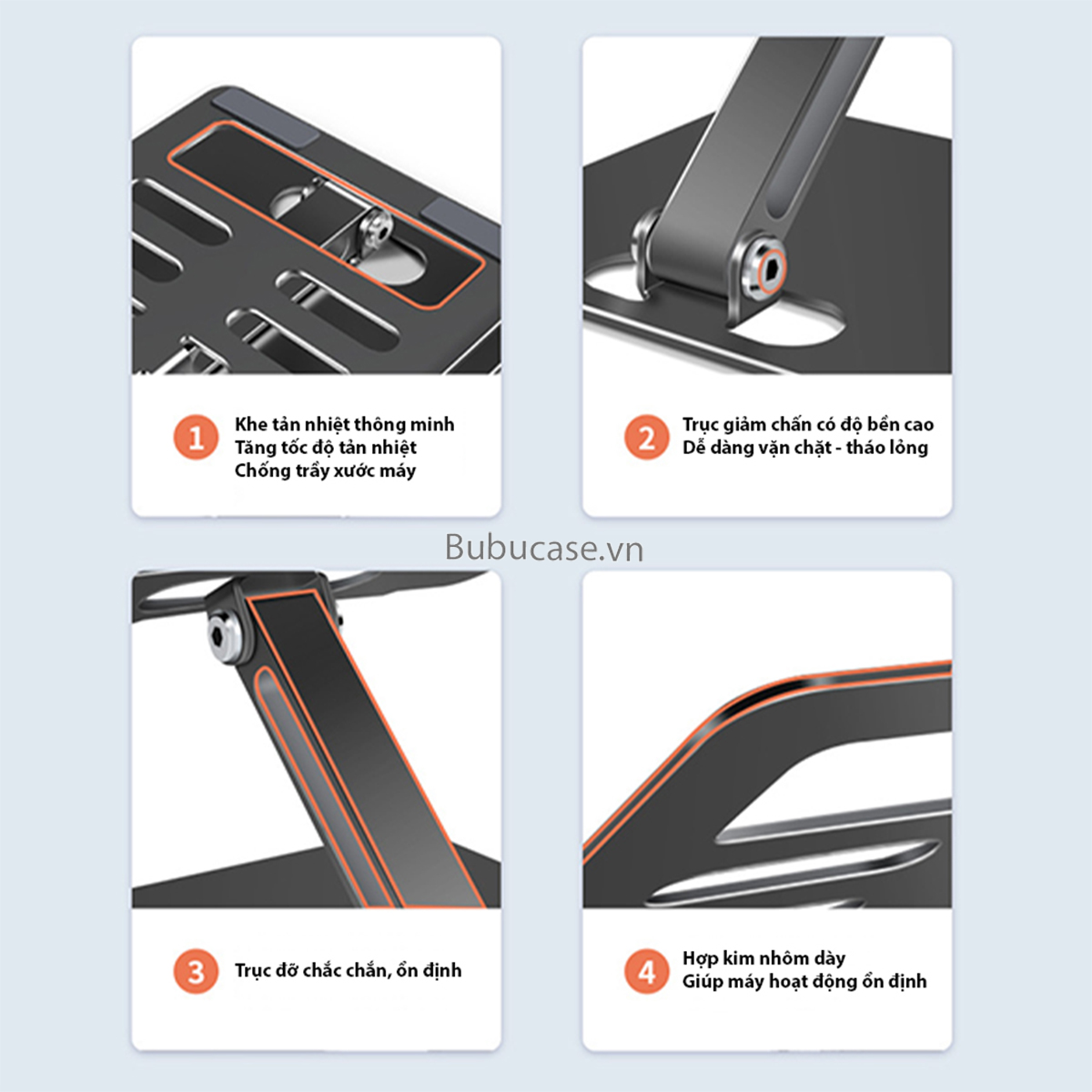 1 Khe tản nhiệt thông minh
Tăng tốc độ tản nhiệt
Chống trầy xước máy

2 Trục giảm chấn có độ bền cao
Dễ dàng vặn chặt - tháo lỏng

Bubucase.vn

3 Trục đỡ chắc chắn, ổn định

4 Hợp kim nhôm dày
Giúp máy hoạt động ổn định