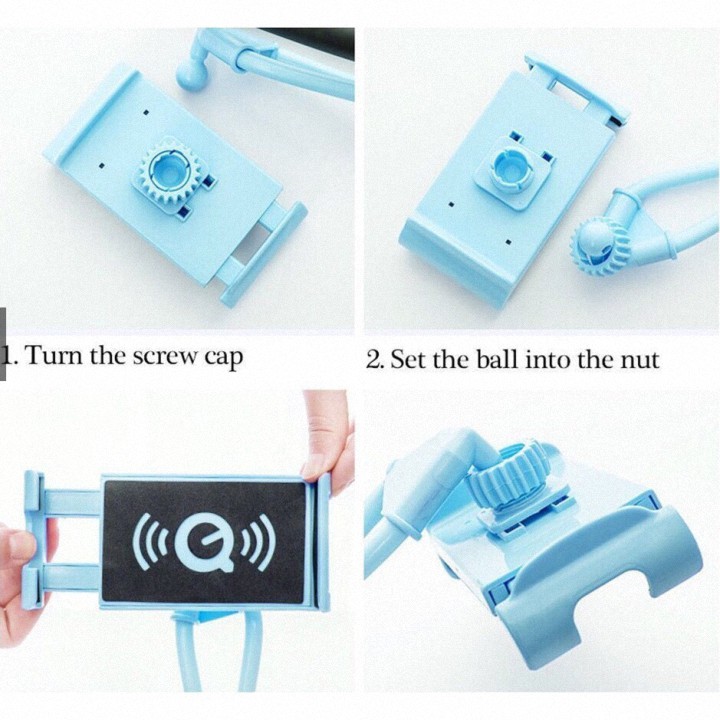 1. Turn the screw cap

2. Set the ball into the nut