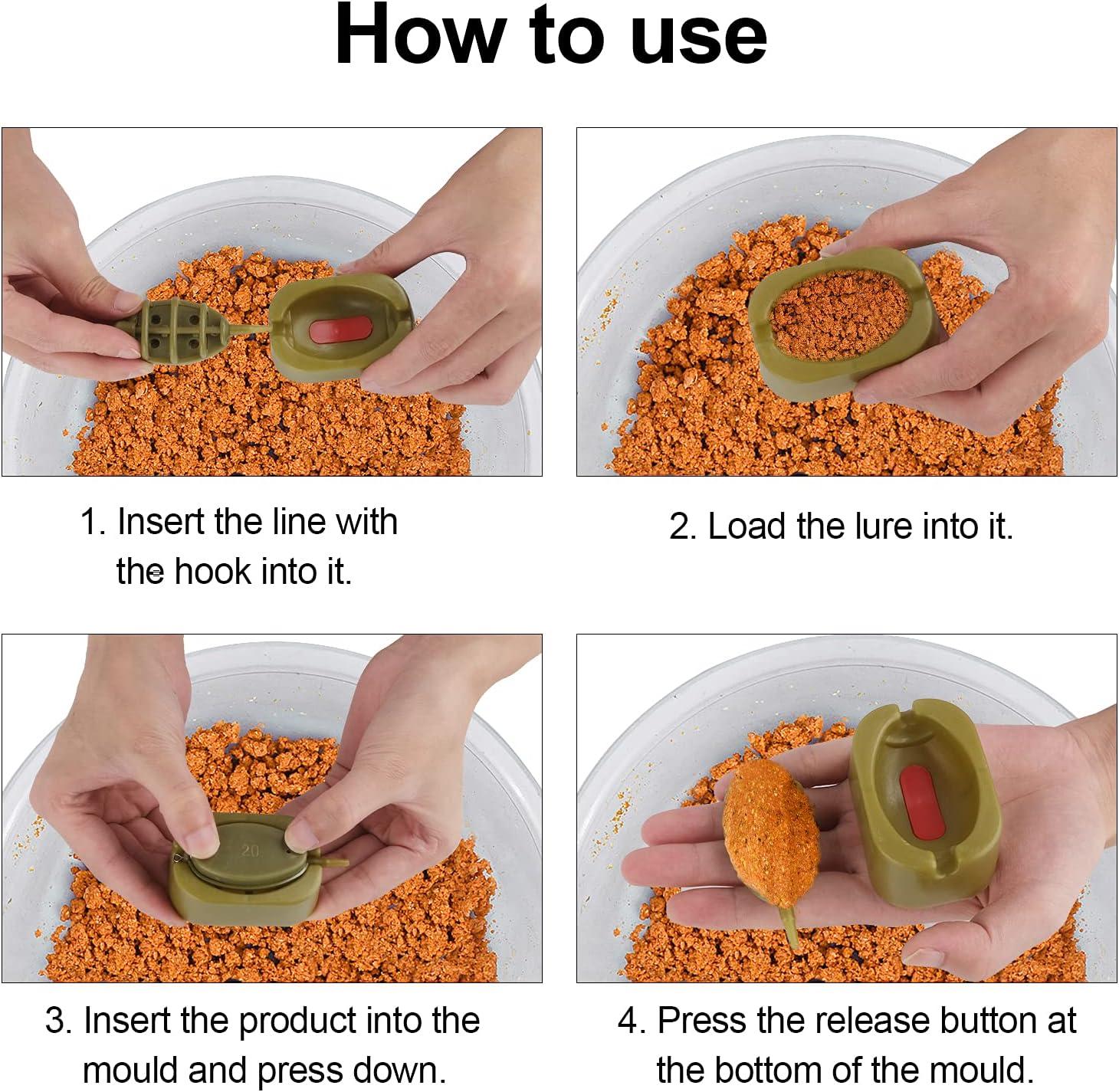 How to use

1. Insert the line with the hook into it.

2. Load the lure into it.

20

3. Insert the product into the mould and press down.

4. Press the release button at the bottom of the mould.