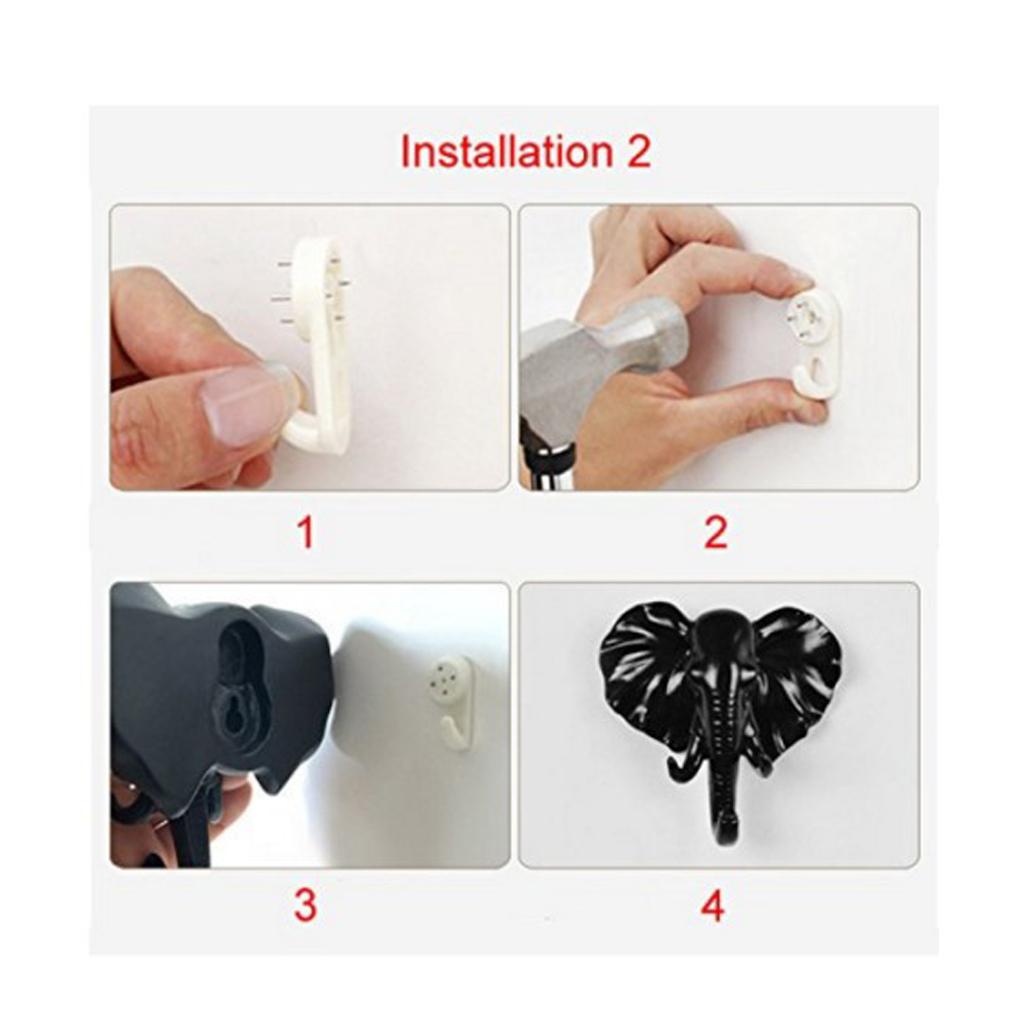 Installation 2

1

2

3

4