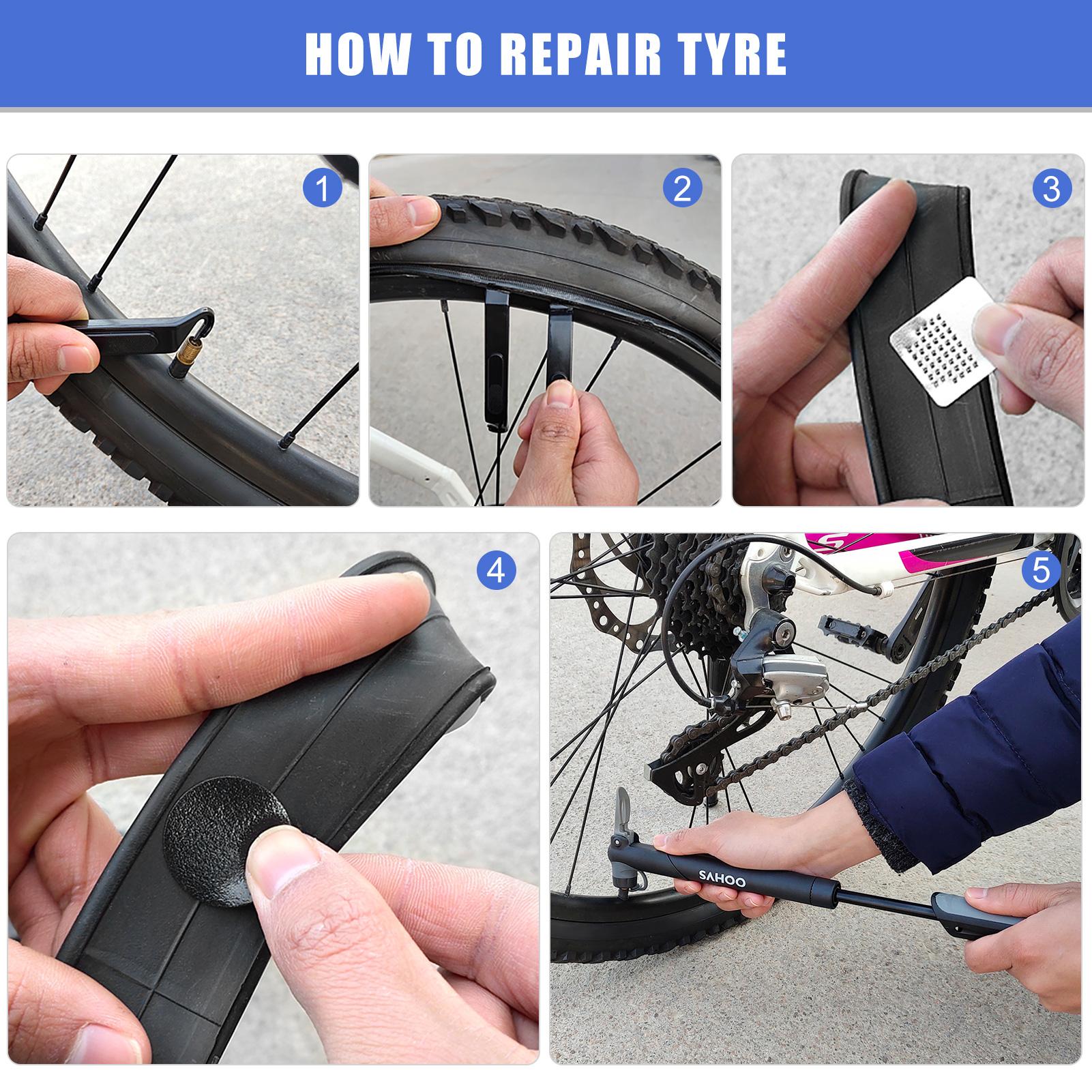 HOW TO REPAIR TYRE

1

2

3

4

5

SAHOO