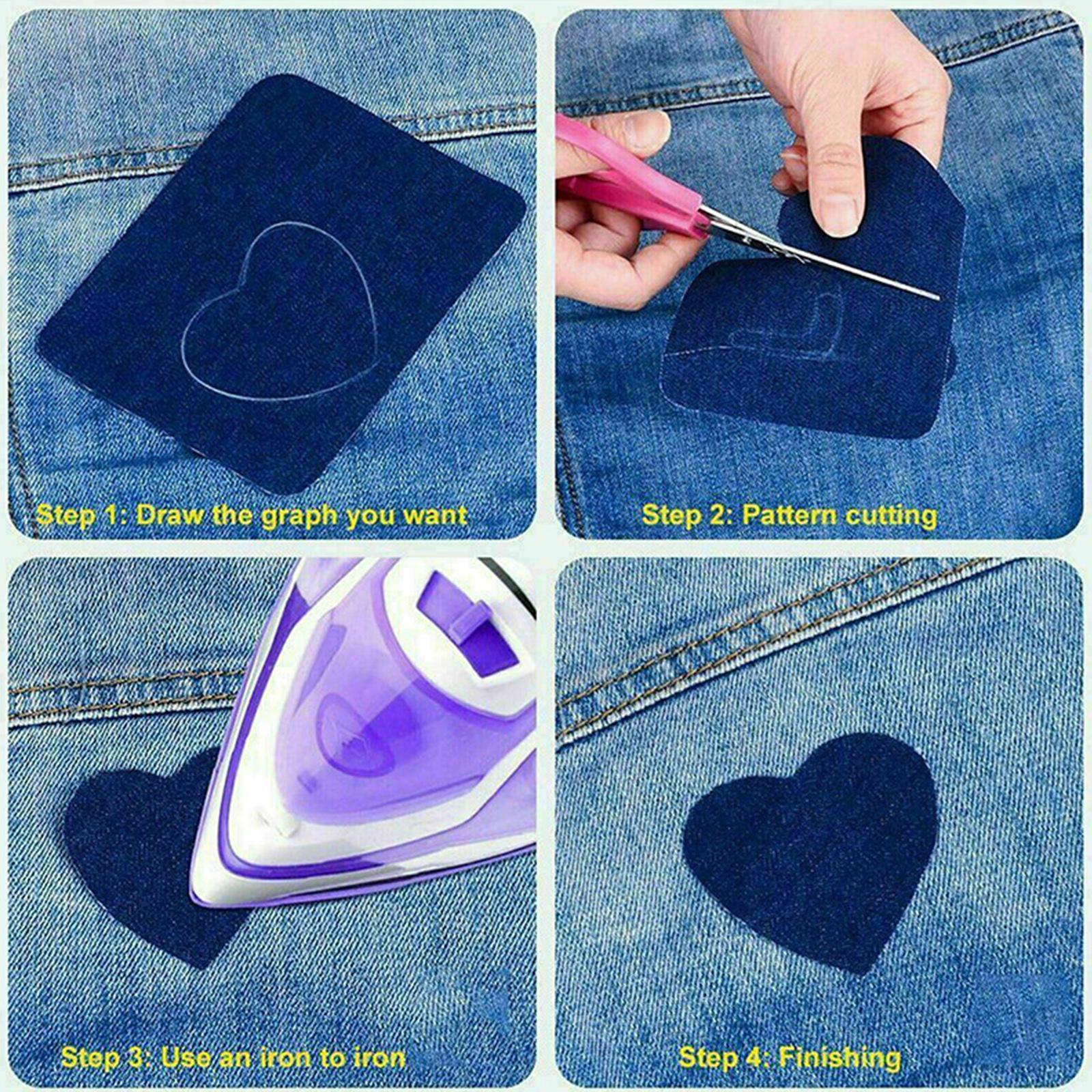 Step 1: Draw the graph you want

Step 2: Pattern cutting

Step 3: Use an iron to iron

Step 4: Finishing