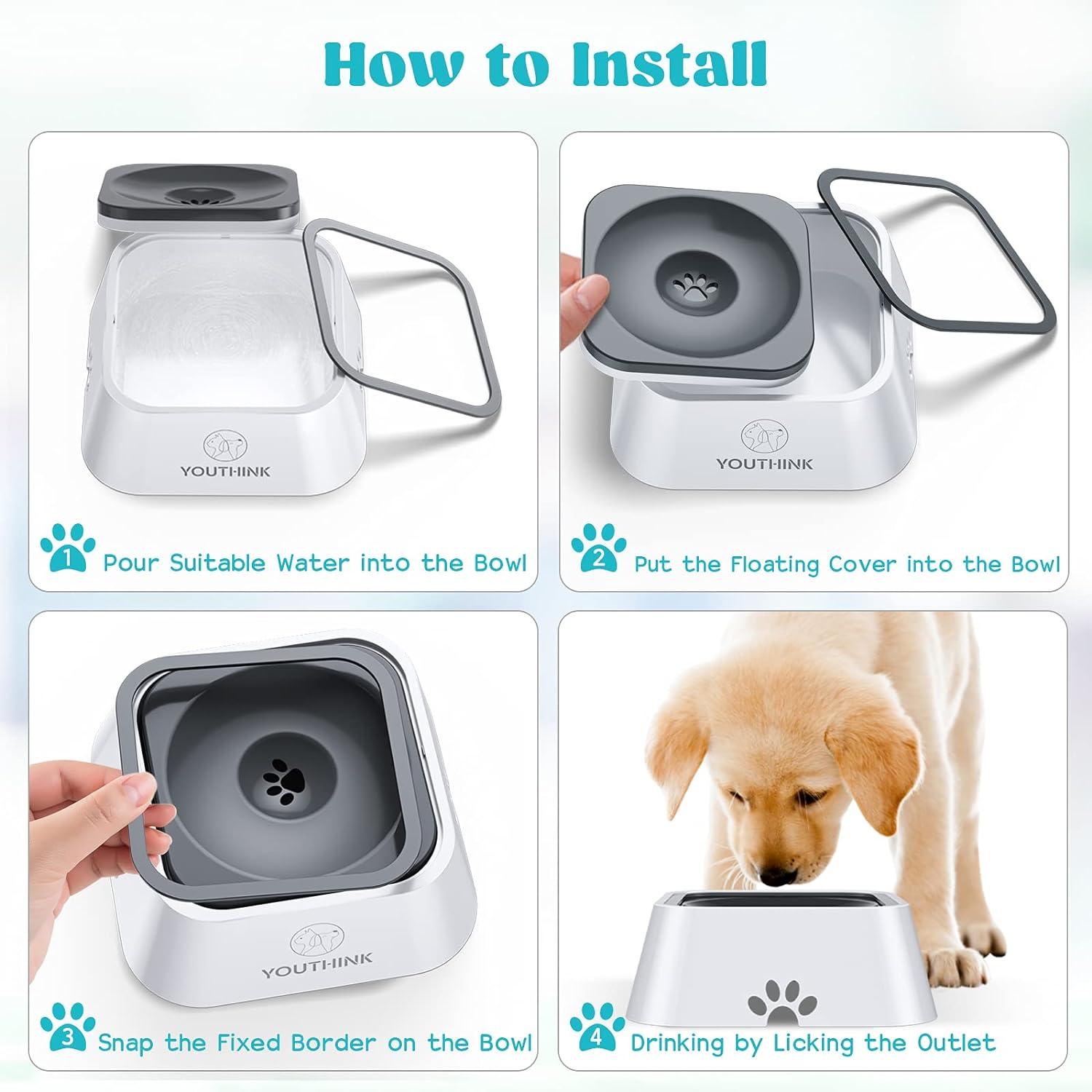 How to Install

YOUTHINK

1 Pour Suitable Water into the Bowl

YOUTHINK

2 Put the Floating Cover into the Bowl

YOUTHINK

3 Snap the Fixed Border on the Bowl

4 Drinking by Licking the Outlet