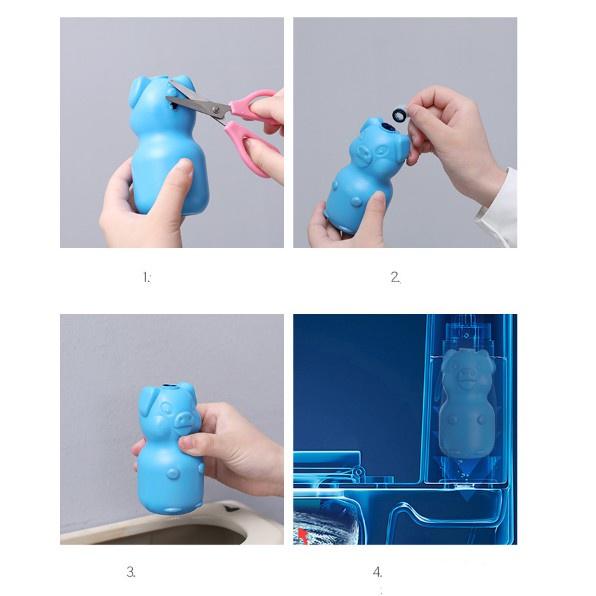 1.

2.

3.

4.