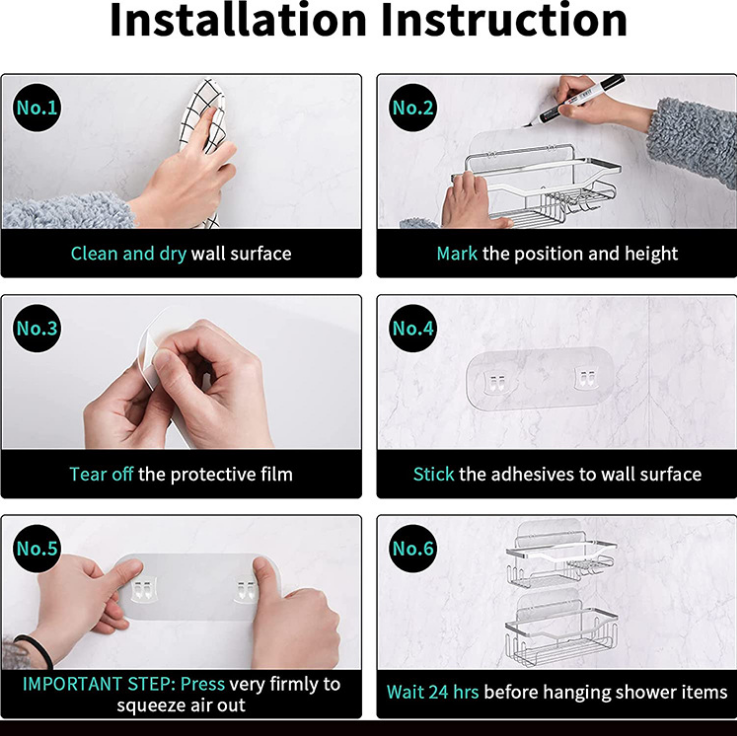 Installation Instruction

No.1

Clean and dry wall surface

No.2

Mark the position and height

No.3

Tear off the protective film

No.4

Stick the adhesives to wall surface

No.5

IMPORTANT STEP: Press very firmly to squeeze air out

No.6

Wait 24 hrs before hanging shower items