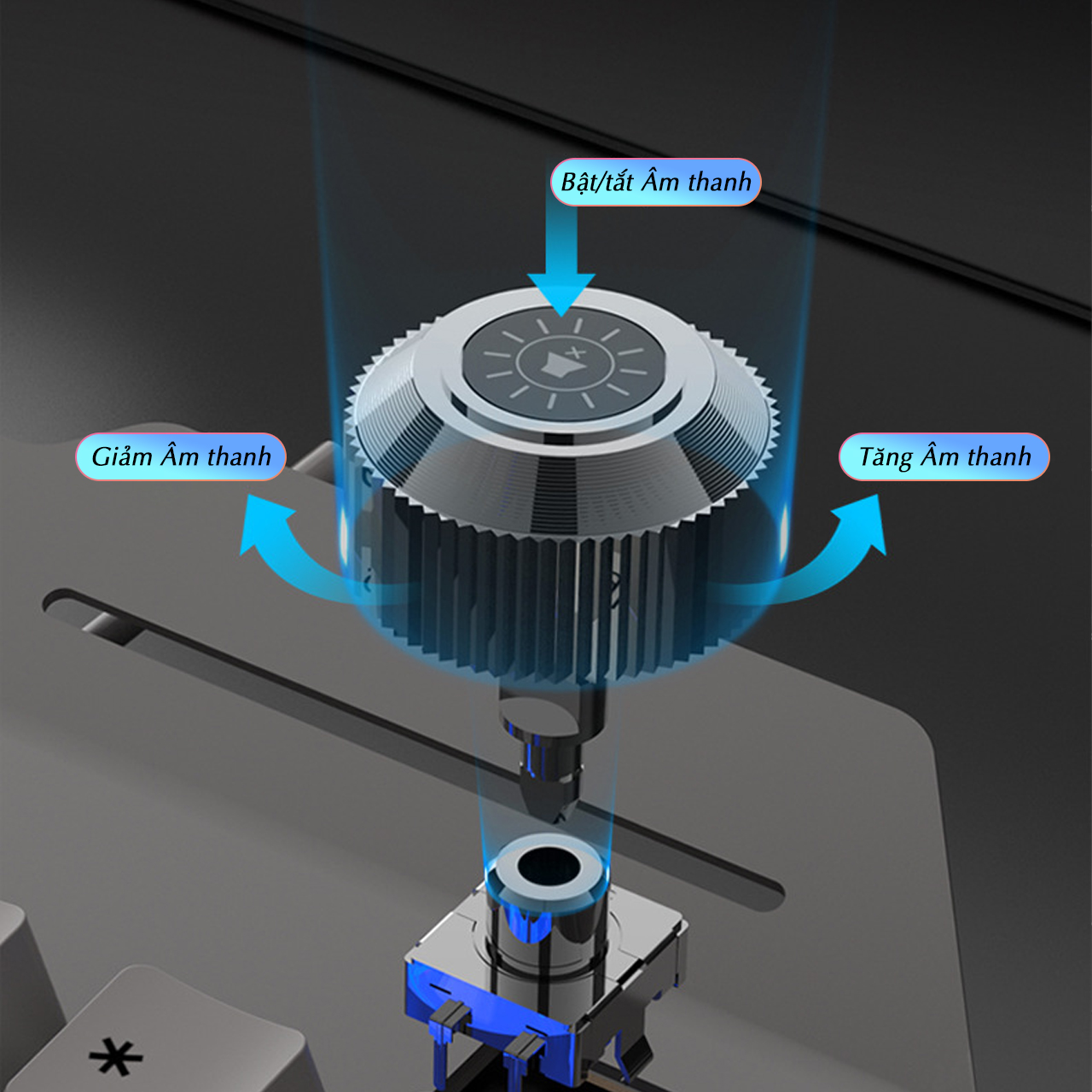 Bật/tắt Âm thanh

Giảm Âm thanh

Tăng Âm thanh

*