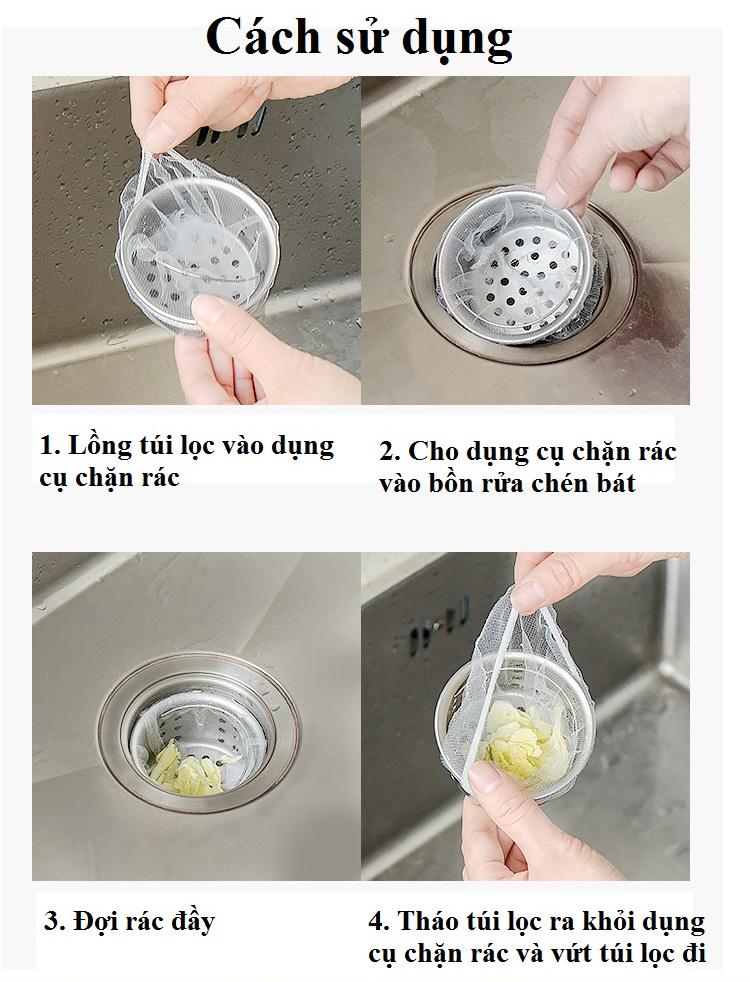 Cách sử dụng

1. Lồng túi lọc vào dụng cụ chặn rác

2. Cho dụng cụ chặn rác vào bồn rửa chén bát

3. Đợi rác đầy

4. Tháo túi lọc ra khỏi dụng cụ chặn rác và vứt túi lọc đi